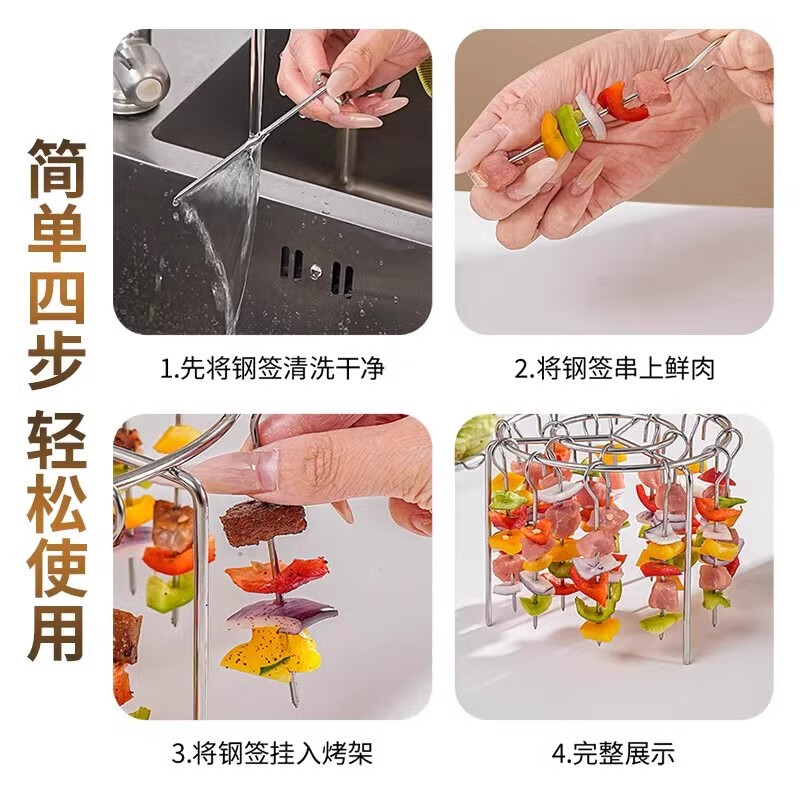 简单四步 轻松使用

1.先将钢签清洗干净

2.将钢签串上鲜肉

3.将钢签挂入烤架

4.完整展示