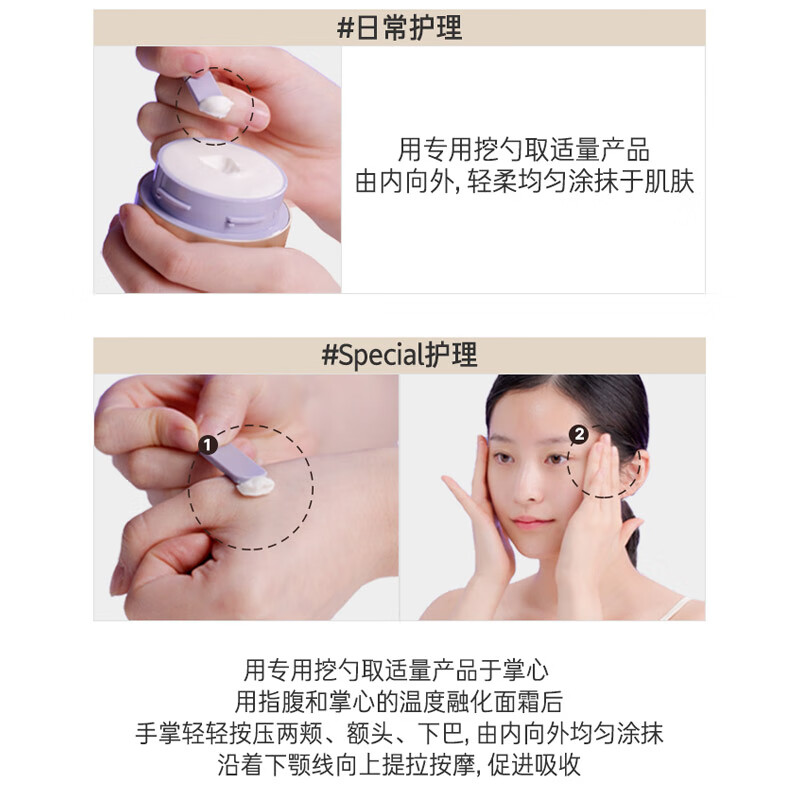 #日常护理

用专用挖勺取适量产品
由内向外, 轻柔均匀涂抹于肌肤

#Special护理

1

2

用专用挖勺取适量产品于掌心
用指腹和掌心的温度融化面霜后
手掌轻轻按压两颊、额头、下巴, 由内向外均匀涂抹
沿着下颚线向上提拉按摩, 促进吸收