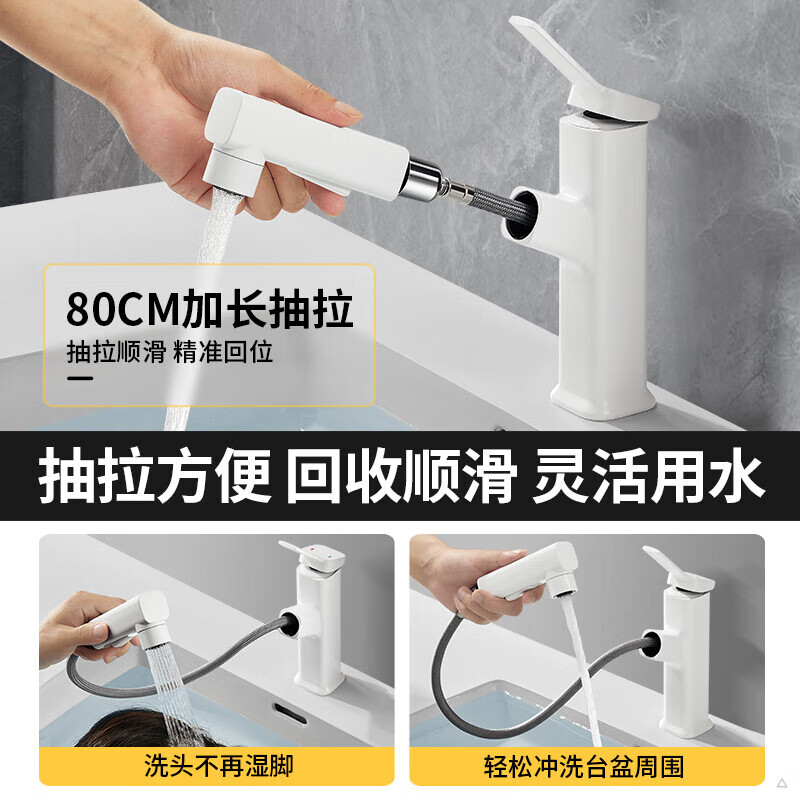 80CM加长抽拉
抽拉顺滑 精准回位

抽拉方便 回收顺滑 灵活用水

洗头不再湿脚

轻松冲洗台盆周围