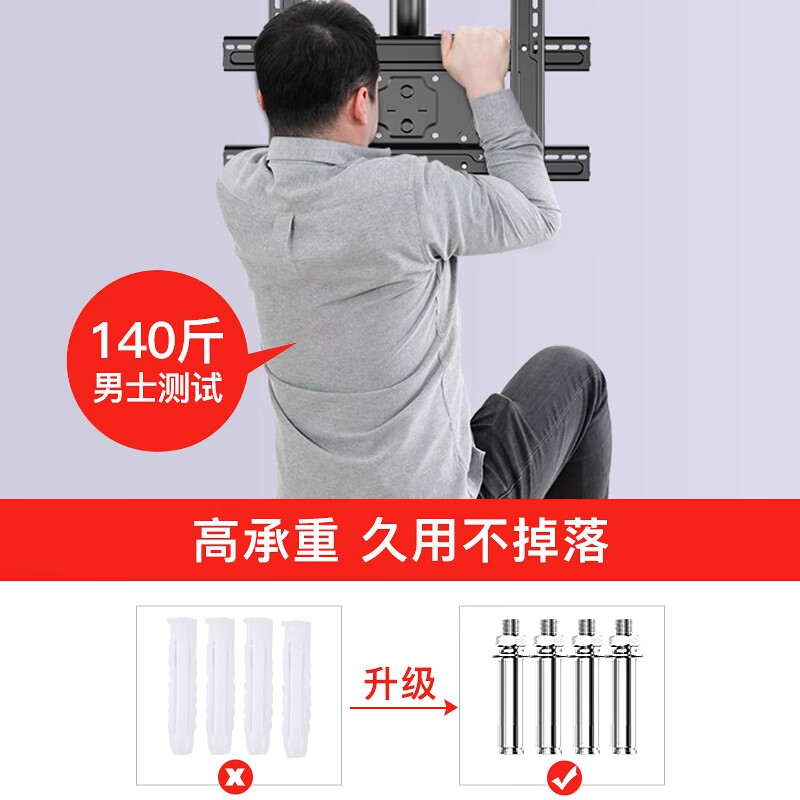 140斤
男士测试

高承重 久用不掉落

升级