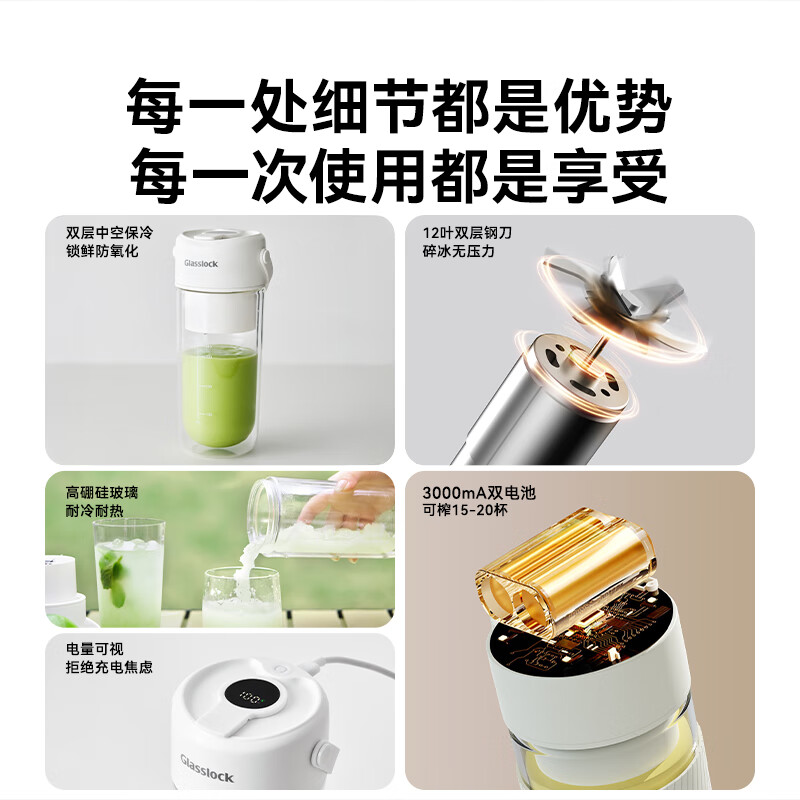 每一处细节都是优势
每一次使用都是享受

双层中空保冷
锁鲜防氧化

Glasslock

12叶双层钢刀
碎冰无压力

高硼硅玻璃
耐冷耐热

3000mA双电池
可榨15-20杯

电量可视
拒绝充电焦虑

100

Glasslock