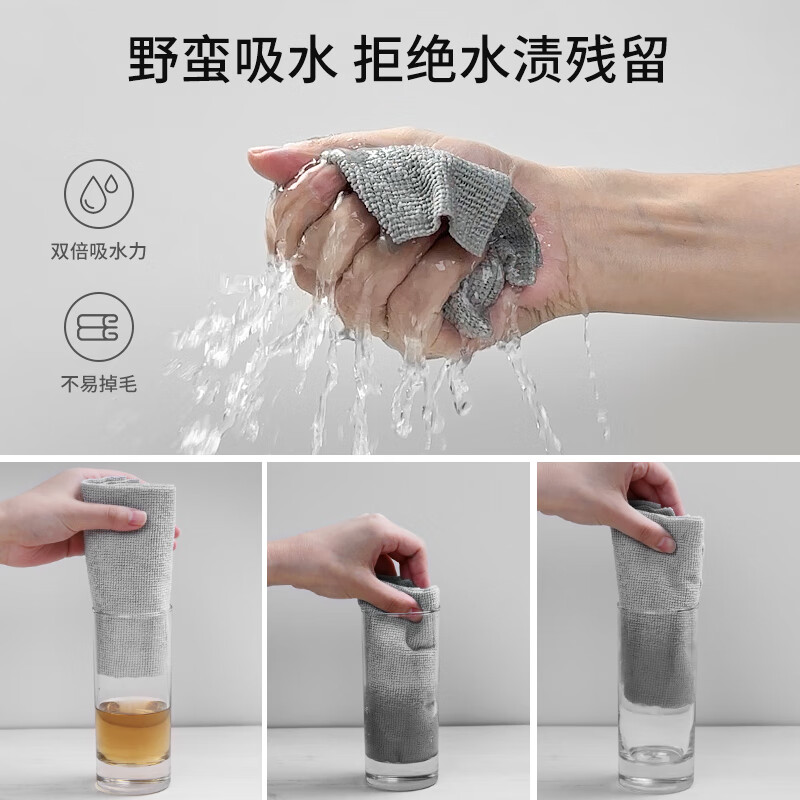 野蛮吸水 拒绝水渍残留

双倍吸水力

不易掉毛