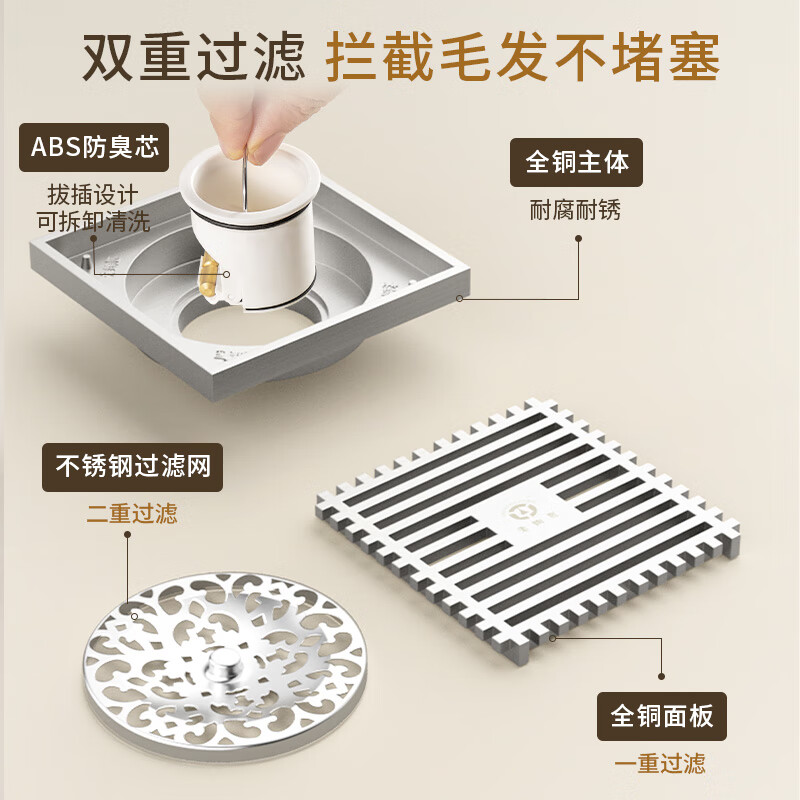 双重过滤 拦截毛发不堵塞

ABS防臭芯

拔插设计
可拆卸清洗

全铜主体

耐腐耐锈

不锈钢过滤网

二重过滤

全铜面板

一重过滤