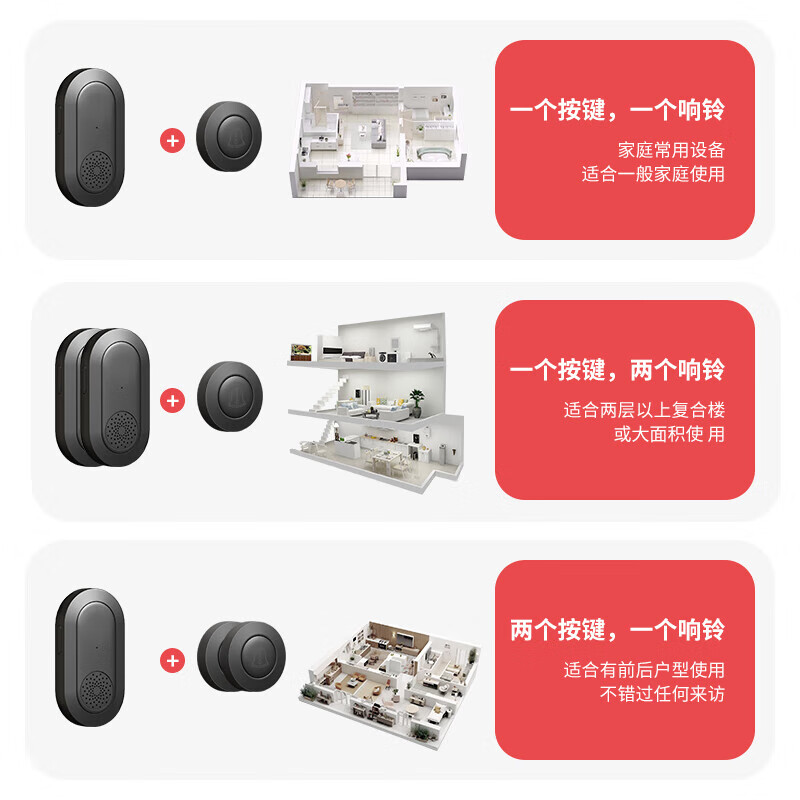 +

一个按键，一个响铃

家庭常用设备
适合一般家庭使用

+

一个按键，两个响铃

适合两层以上复合楼
或大面积使 用

+

两个按键，一个响铃

适合有前后户型使用
不错过任何来访