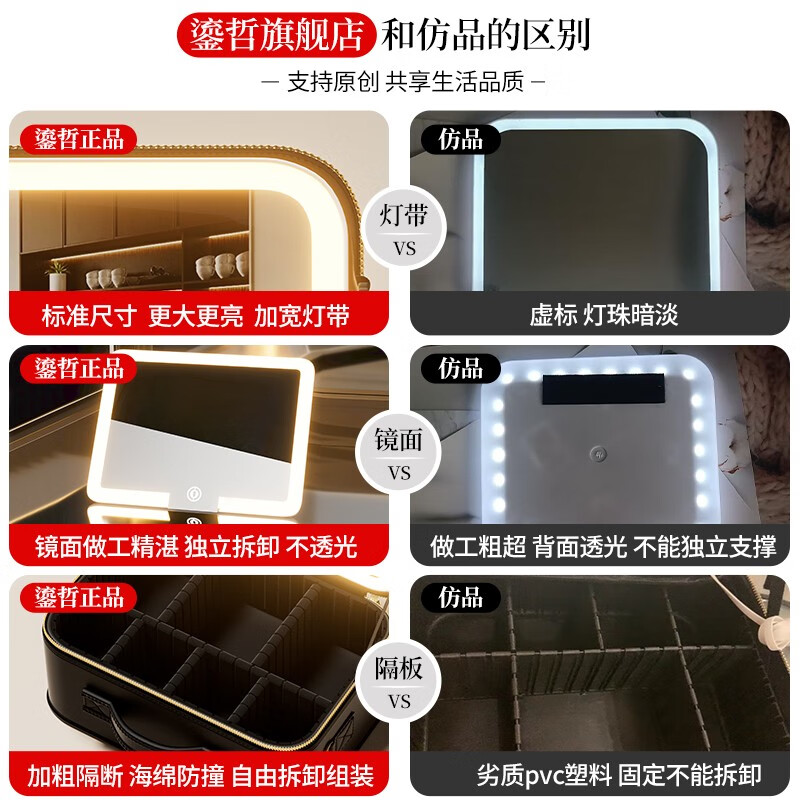 鎏哲旗舰店 和仿品的区别

— 支持原创 共享生活品质 —

鎏哲正品

标准尺寸 更大更亮 加宽灯带

灯带
VS

仿品

虚标 灯珠暗淡

鎏哲正品

镜面做工精湛 独立拆卸 不透光

镜面
VS

仿品

做工粗超 背面透光 不能独立支撑

鎏哲正品

加粗隔断 海绵防撞 自由拆卸组装

隔板
VS

仿品

劣质pvc塑料 固定不能拆卸