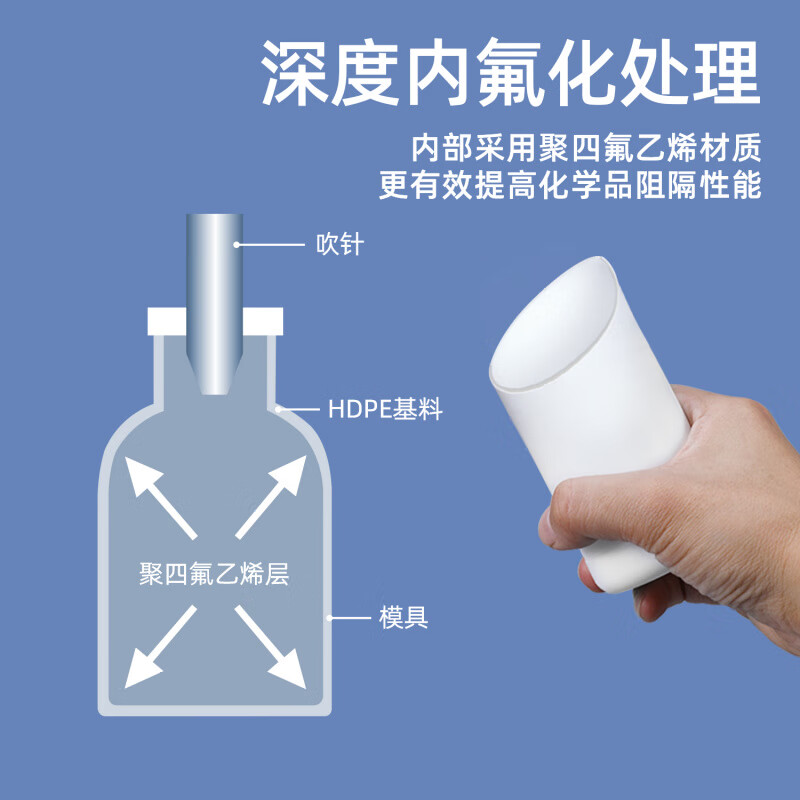 深度内氟化处理

内部采用聚四氟乙烯材质
更有效提高化学品阻隔性能

吹针

HDPE基料

聚四氟乙烯层

模具