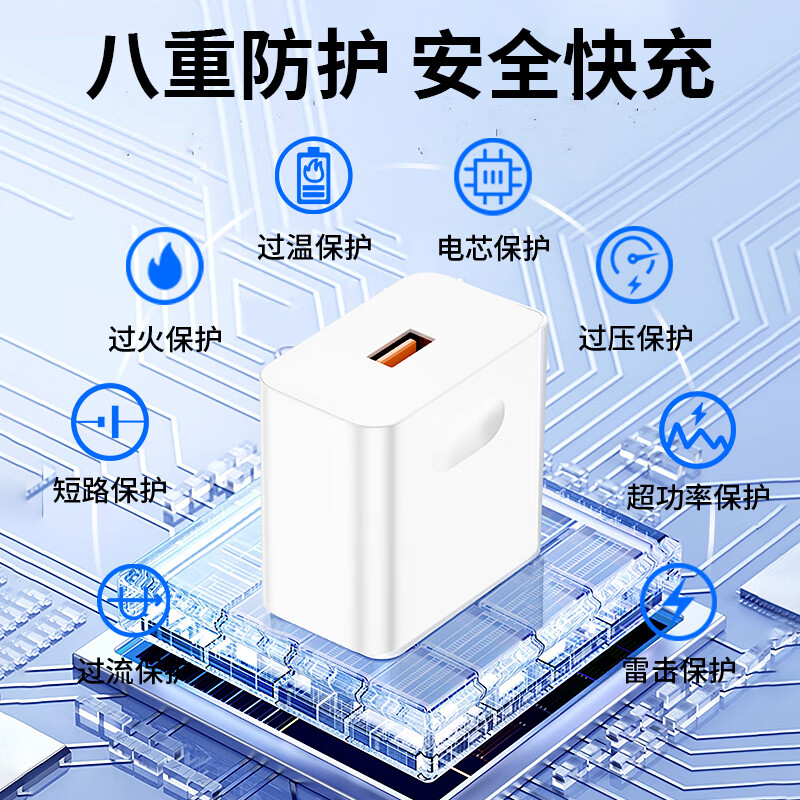 八重防护 安全快充

过温保护

电芯保护

过火保护

过压保护

短路保护

超功率保护

过流保护

雷击保护