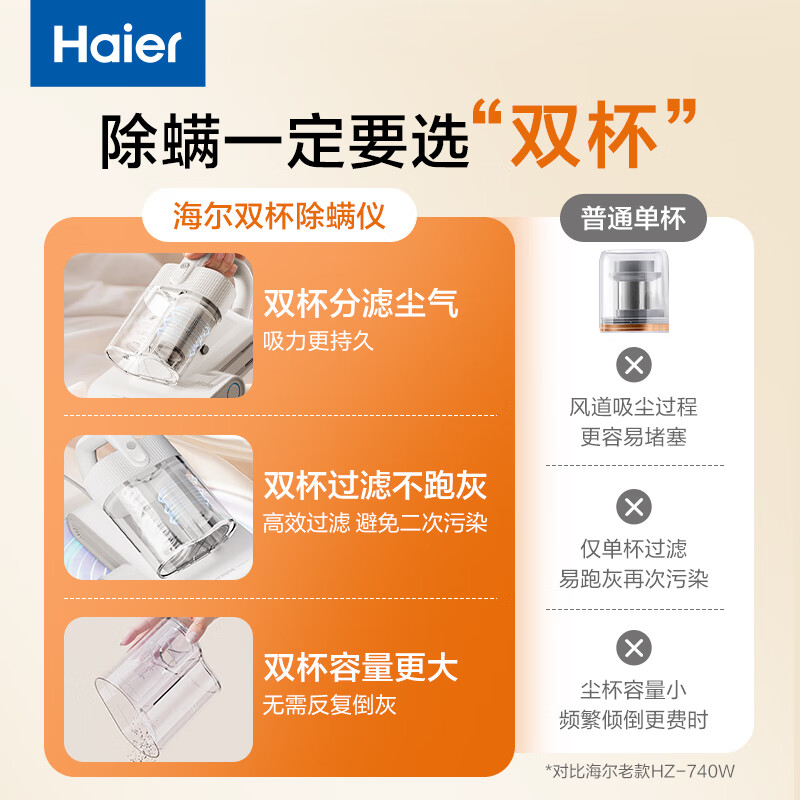 Haier

除螨一定要选“双杯”

海尔双杯除螨仪

双杯分滤尘气
吸力更持久

双杯过滤不跑灰
高效过滤 避免二次污染

双杯容量更大
无需反复倒灰

普通单杯

风道吸尘过程
更容易堵塞

仅单杯过滤
易跑灰再次污染

尘杯容量小
频繁倾倒更费时

*对比海尔老款HZ-740W