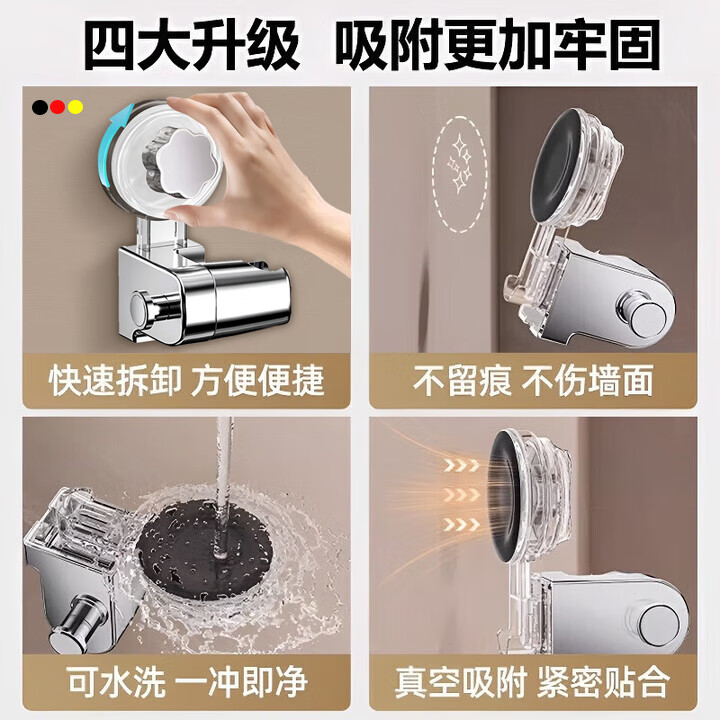 四大升级 吸附更加牢固

快速拆卸 方便便捷

不留痕 不伤墙面

可水洗 一冲即净

真空吸附 紧密贴合