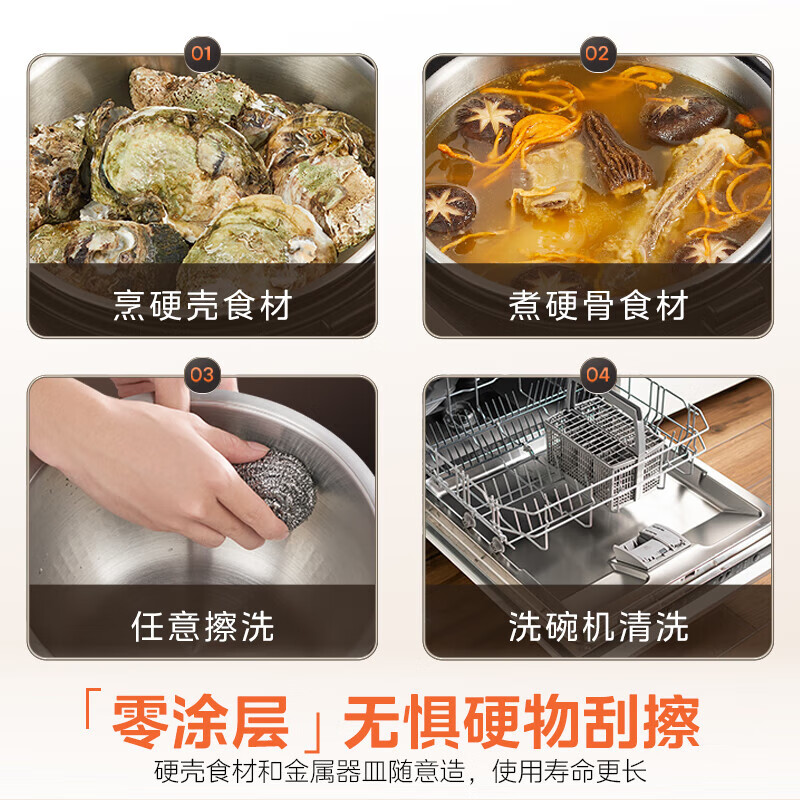 01
烹硬壳食材

02
煮硬骨食材

03
任意擦洗

04
洗碗机清洗

「零涂层」无惧硬物刮擦
硬壳食材和金属器皿随意造，使用寿命更长