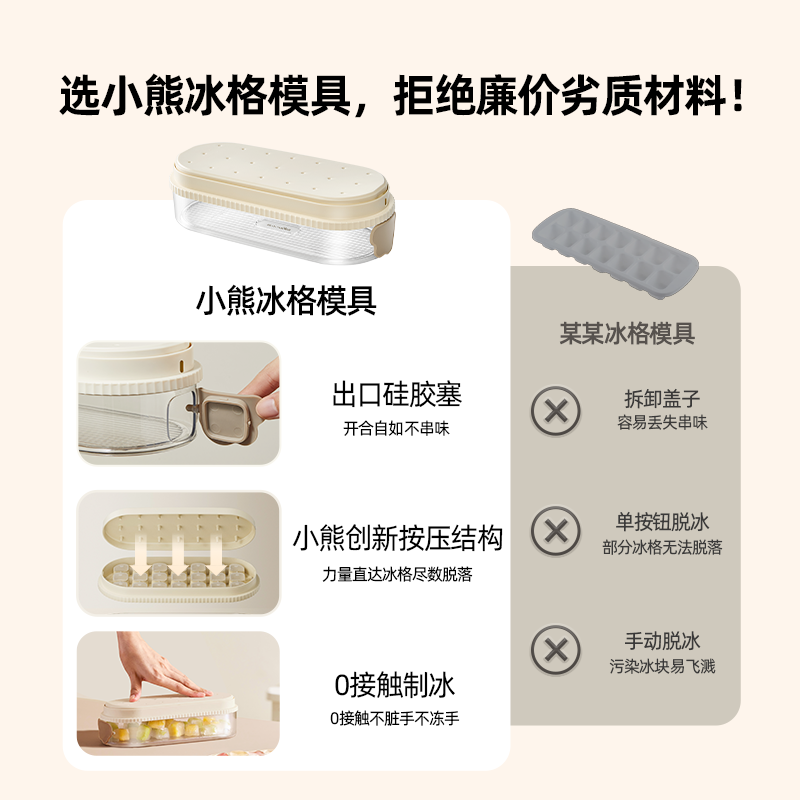 选小熊冰格模具，拒绝廉价劣质材料！

小熊冰格模具

出口硅胶塞
开合自如不串味

小熊创新按压结构
力量直达冰格尽数脱落

0接触制冰
0接触不脏手不冻手

某某冰格模具

拆卸盖子
容易丢失串味

单按钮脱冰
部分冰格无法脱落

手动脱冰
污染冰块易飞溅