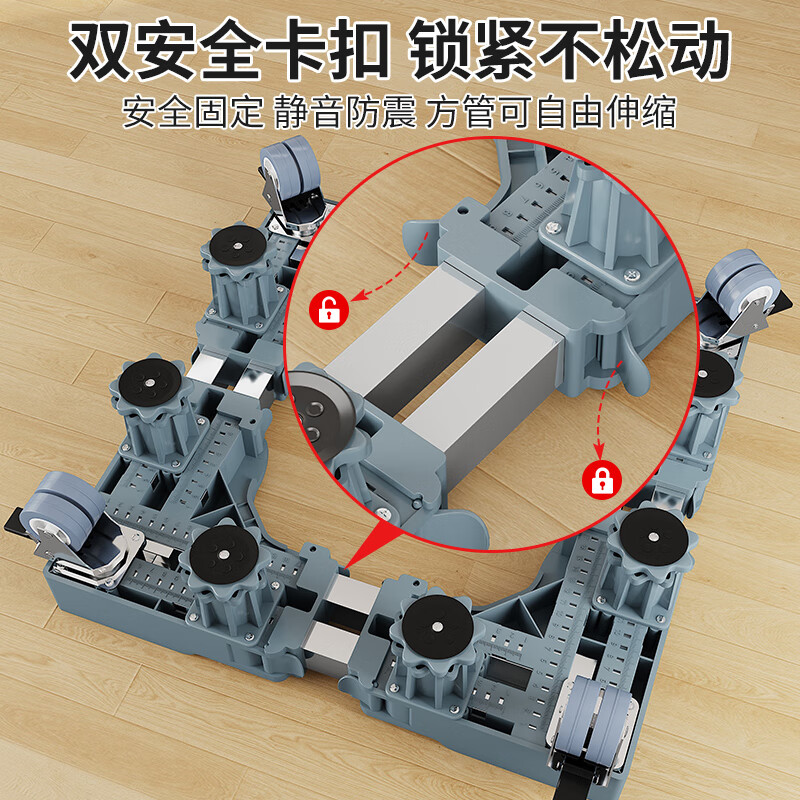 双安全卡扣 锁紧不松动

安全固定 静音防震 方管可自由伸缩