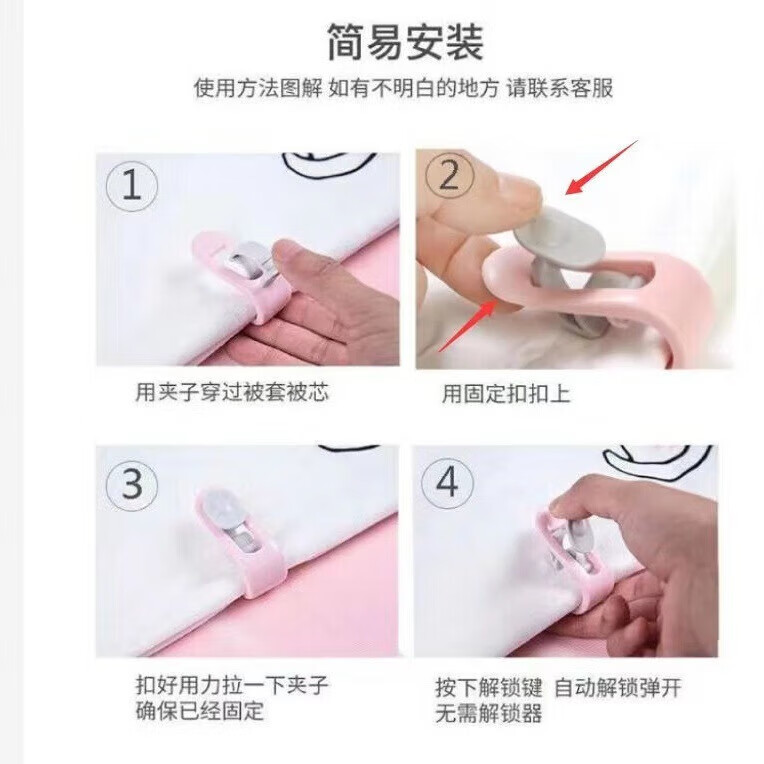 简易安装

使用方法图解 如有不明白的地方 请联系客服

1

用夹子穿过被套被芯

2

用固定扣扣上

3

扣好用力拉一下夹子
确保已经固定

4

按下解锁键 自动解锁弹开
无需解锁器