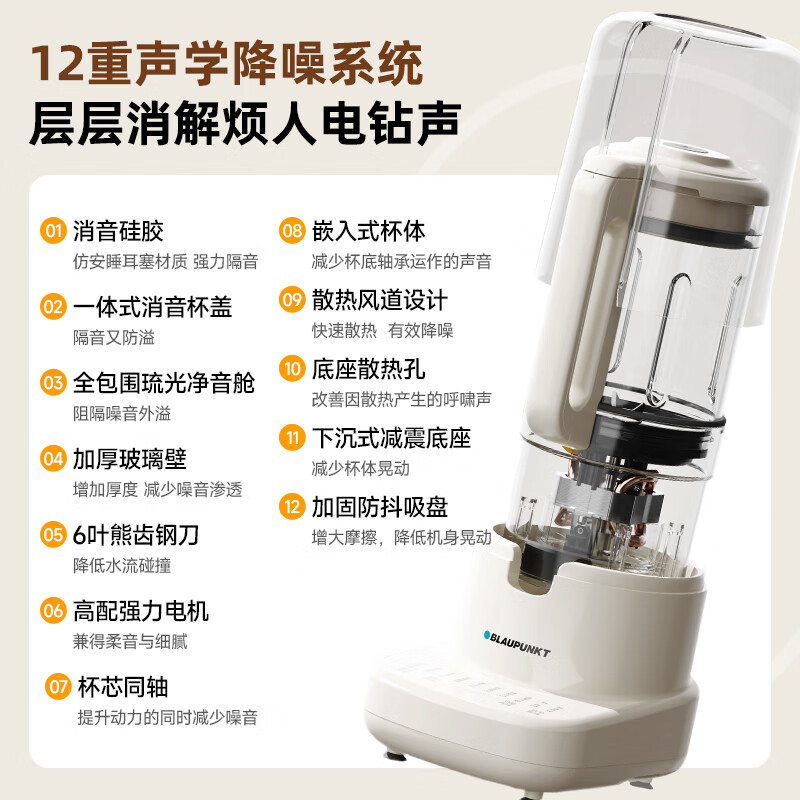 12重声学降噪系统
层层消解烦人电钻声

01 消音硅胶
仿安睡耳塞材质 强力隔音

02 一体式消音杯盖
隔音又防溢

03 全包围琉光净音舱
阻隔噪音外溢

04 加厚玻璃壁
增加厚度 减少噪音渗透

05 6叶熊齿钢刀
降低水流碰撞

06 高配强力电机
兼得柔音与细腻

07 杯芯同轴
提升动力的同时减少噪音

08 嵌入式杯体
减少杯底轴承运作的声音

09 散热风道设计
快速散热 有效降噪

10 底座散热孔
改善因散热产生的呼啸声

11 下沉式减震底座
减少杯体晃动

12 加固防抖吸盘
增大摩擦，降低机身晃动

BLAUPUNKT