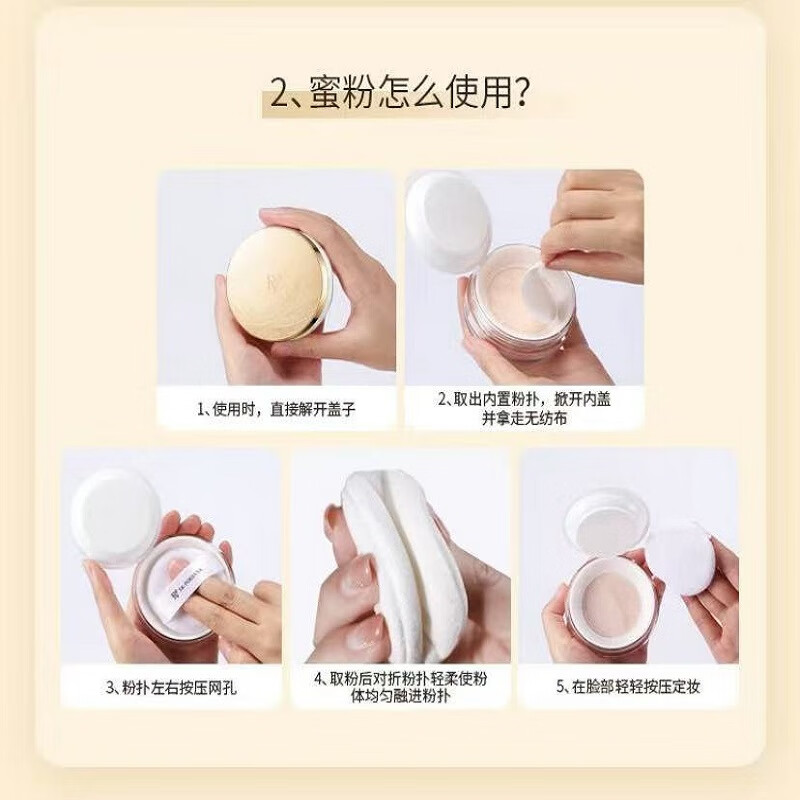 2、蜜粉怎么使用?

1、使用时，直接解开盖子

2、取出内置粉扑，掀开内盖并拿走无纺布

3、粉扑左右按压网孔

4、取粉后对折粉扑轻柔使粉体均匀融进粉扑

5、在脸部轻轻按压定妆