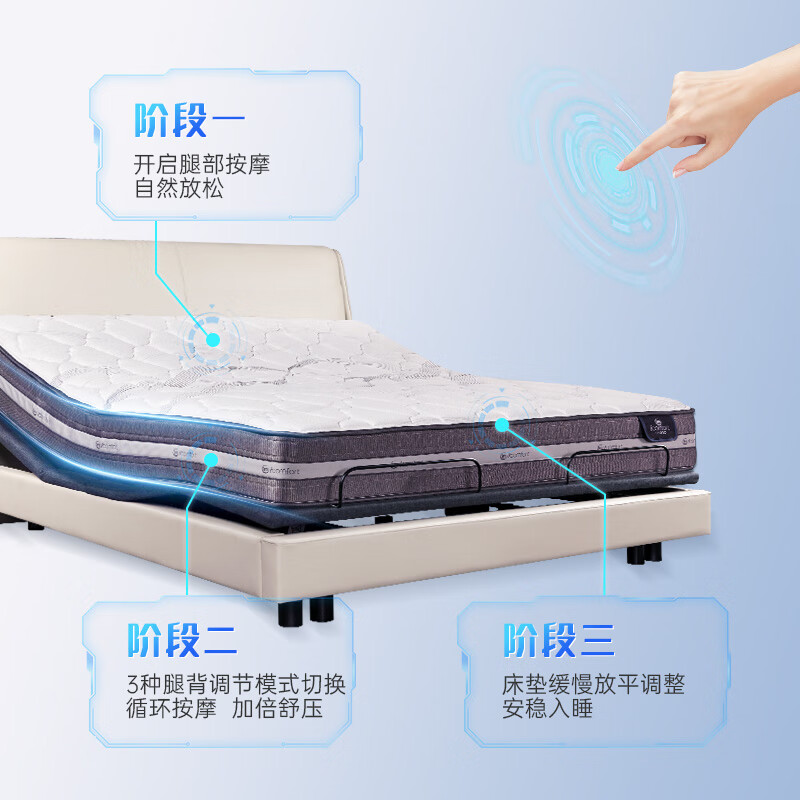 阶段一
开启腿部按摩
自然放松

阶段二
3种腿背调节模式切换
循环按摩 加倍舒压

阶段三
床垫缓慢放平调整
安稳入睡