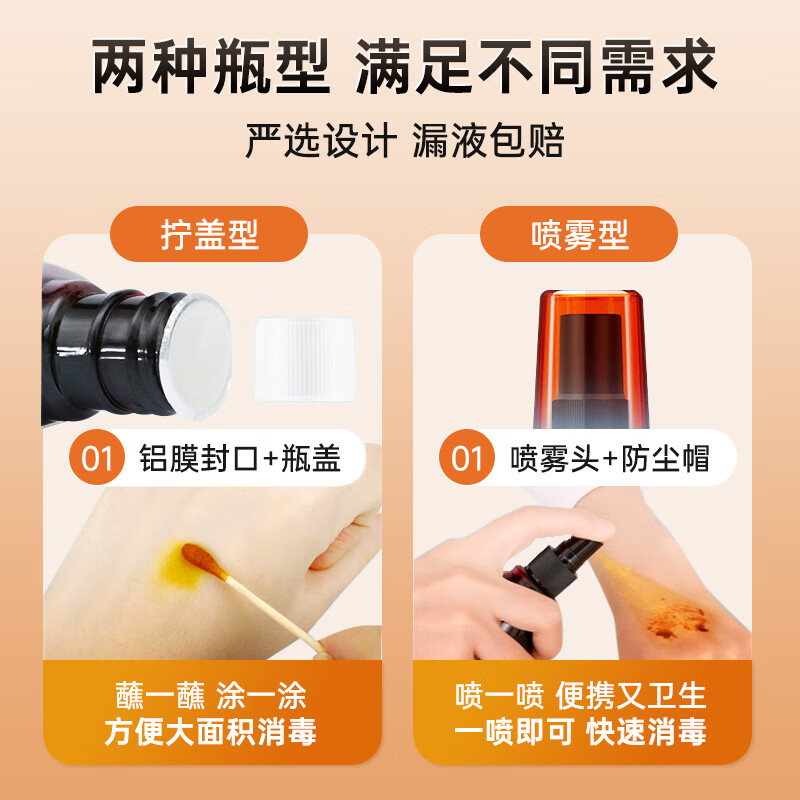 两种瓶型 满足不同需求

严选设计 漏液包赔

拧盖型

01 铝膜封口+瓶盖

蘸一蘸 涂一涂
方便大面积消毒

喷雾型

01 喷雾头+防尘帽

喷一喷 便携又卫生
一喷即可 快速消毒