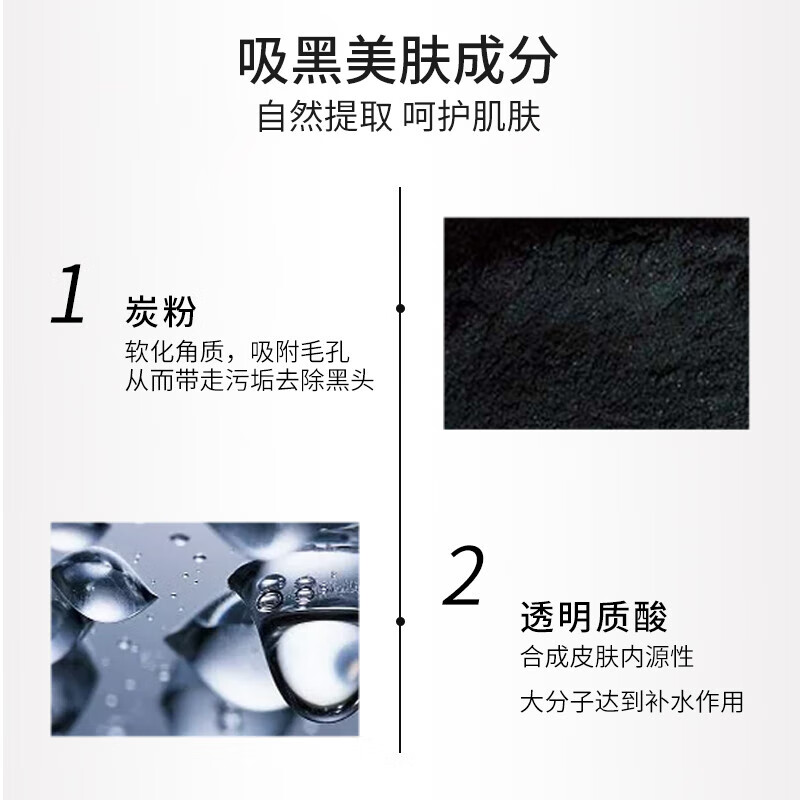 吸黑美肤成分
自然提取 呵护肌肤

1
炭粉
软化角质，吸附毛孔
从而带走污垢去除黑头

2
透明质酸
合成皮肤内源性

大分子达到补水作用