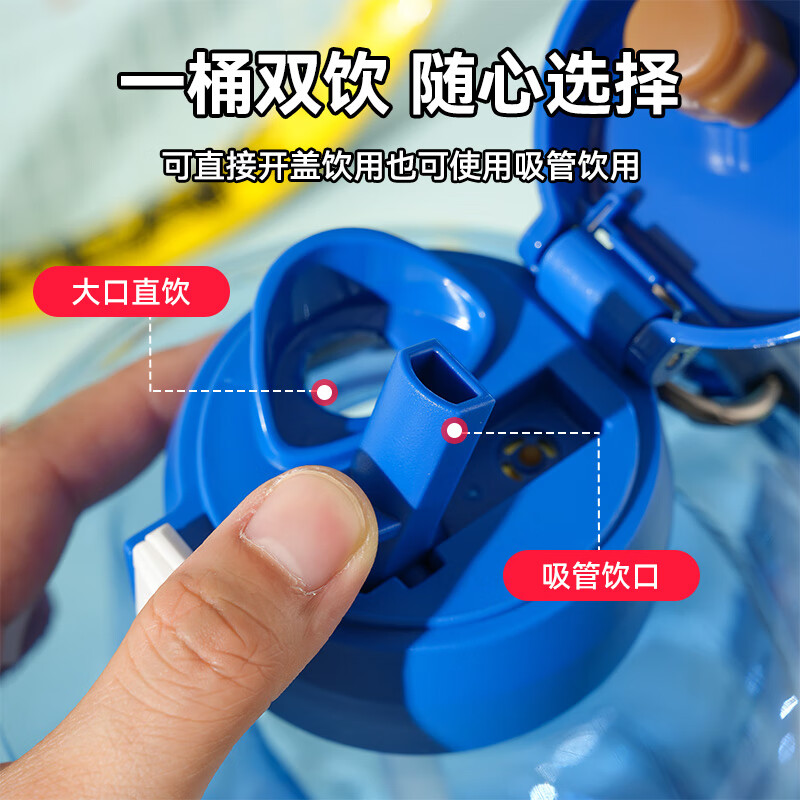 一桶双饮 随心选择

可直接开盖饮用也可使用吸管饮用

大口直饮

吸管饮口