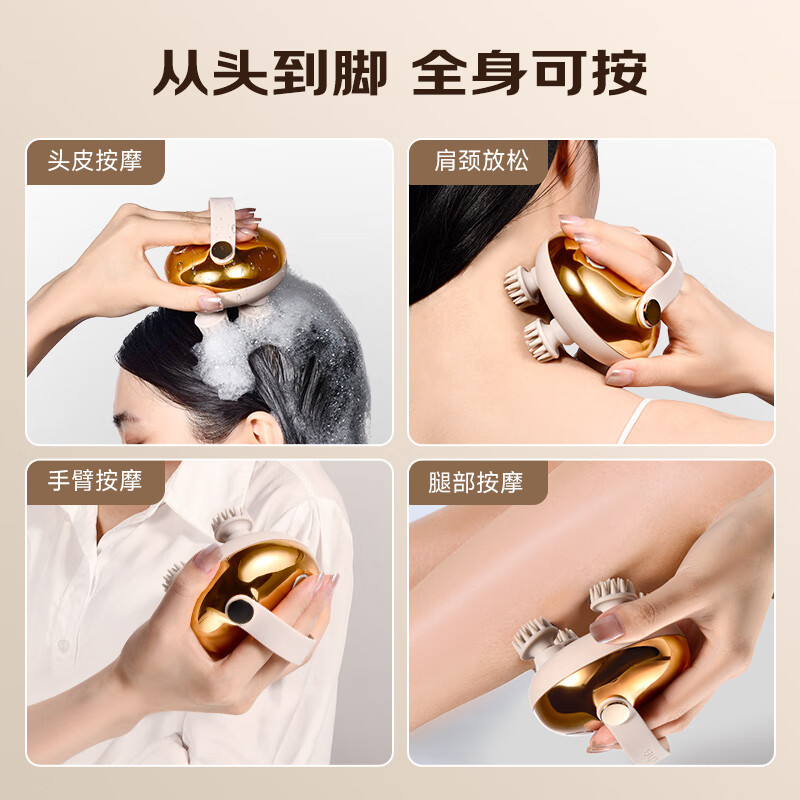 从头到脚 全身可按

头皮按摩

肩颈放松

手臂按摩

腿部按摩