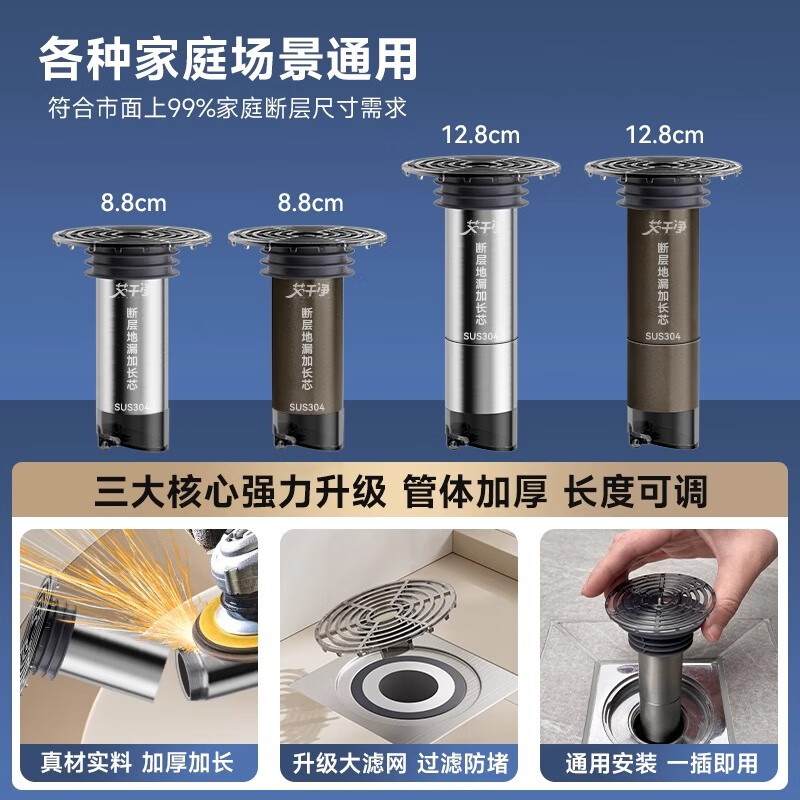 各种家庭场景通用

符合市面上99%家庭断层尺寸需求

8.8cm

8.8cm

12.8cm

12.8cm

艾干净
断层地漏加长芯
SUS304

艾干净
断层地漏加长芯
SUS304

艾干净
断层地漏加长芯
SUS304

艾干净
断层地漏加长芯
SUS304

三大核心强力升级 管体加厚 长度可调

真材实料 加厚加长

升级大滤网 过滤防堵

通用安装 一插即用