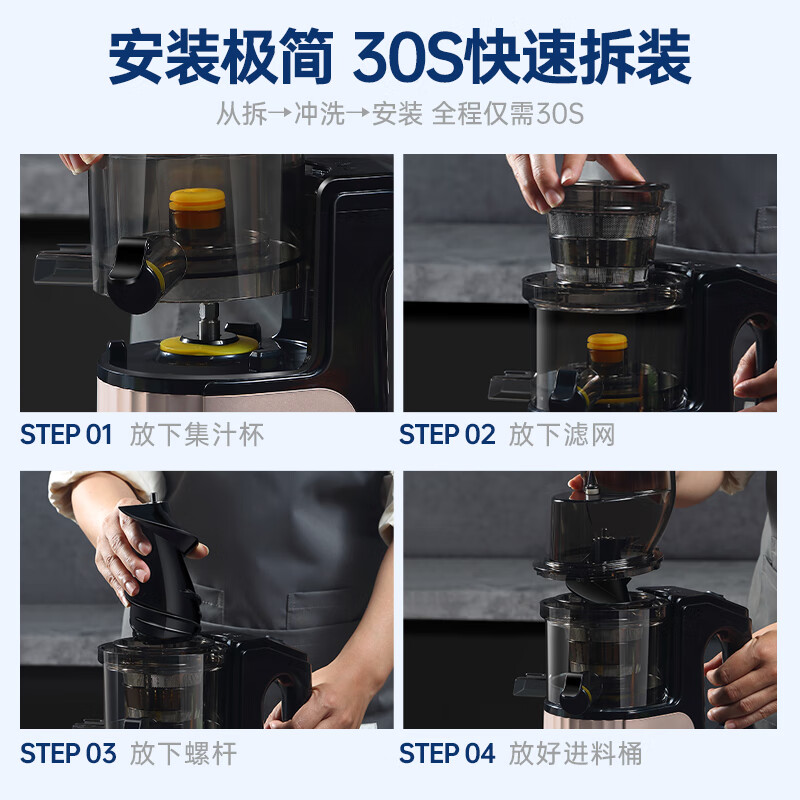 安装极简 30S快速拆装

从拆→冲洗→安装 全程仅需30S

STEP 01 放下集汁杯

STEP 02 放下滤网

STEP 03 放下螺杆

STEP 04 放好进料桶