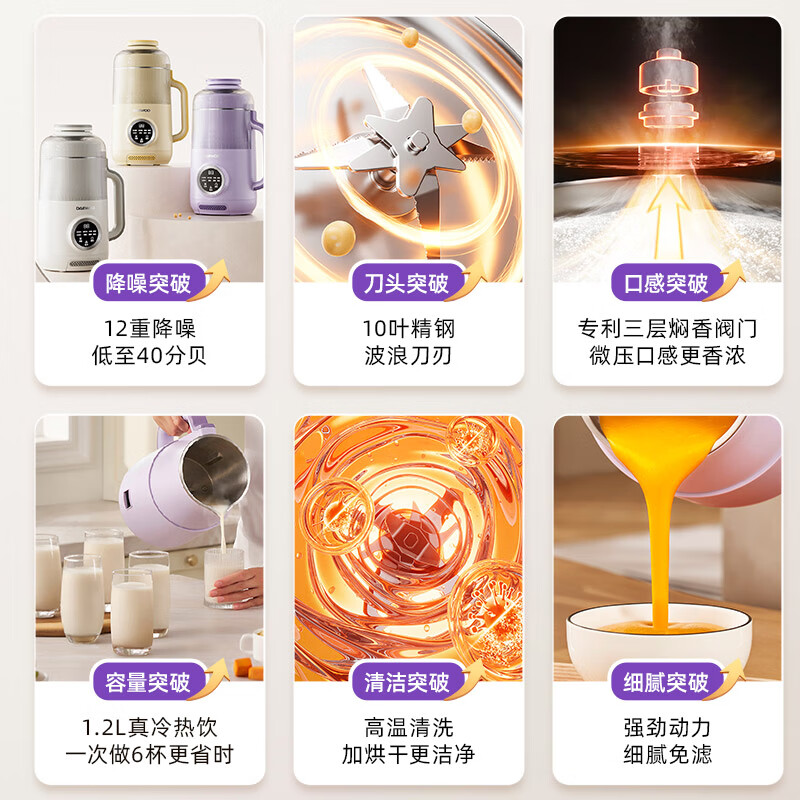 降噪突破

12重降噪
低至40分贝

刀头突破

10叶精钢
波浪刀刃

口感突破

专利三层焖香阀门
微压口感更香浓

容量突破

1.2L真冷热饮
一次做6杯更省时

清洁突破

高温清洗
加烘干更洁净

细腻突破

强劲动力
细腻免滤