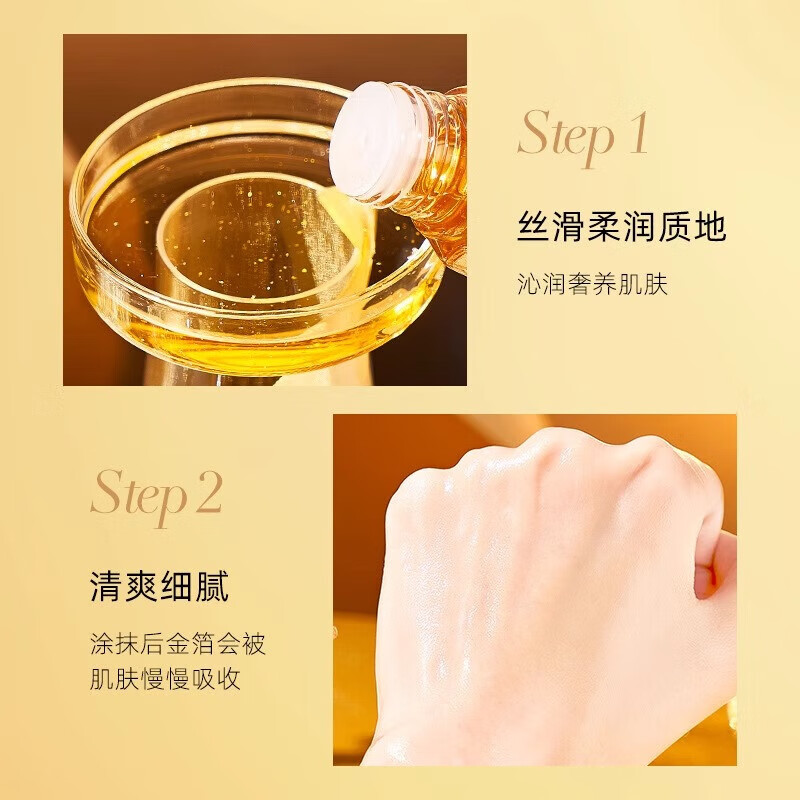 Step 1

丝滑柔润质地

沁润奢养肌肤

Step 2

清爽细腻

涂抹后金箔会被肌肤慢慢吸收