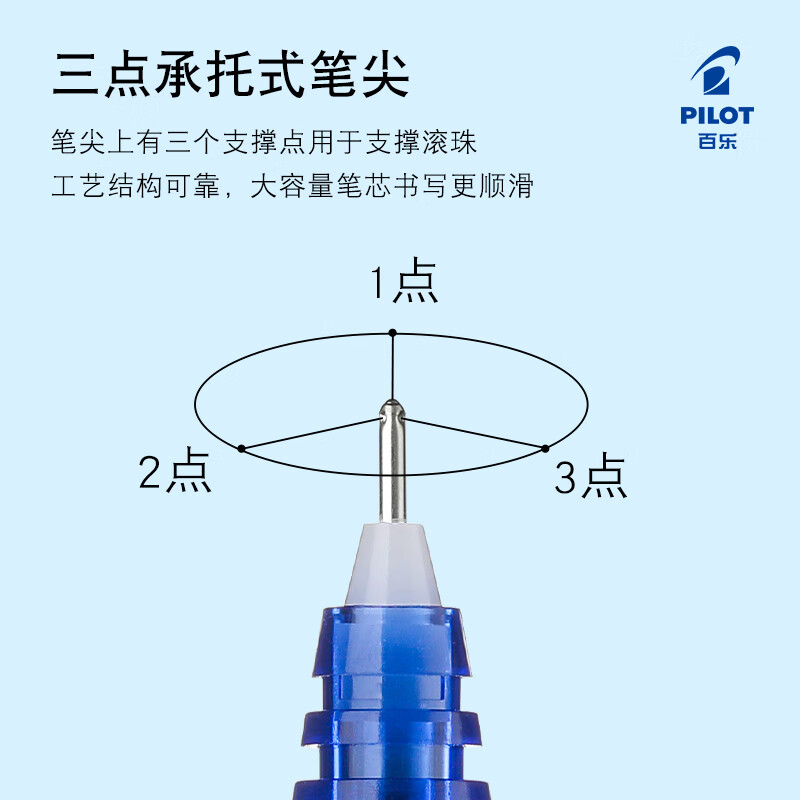 三点承托式笔尖

PILOT
百乐

笔尖上有三个支撑点用于支撑滚珠
工艺结构可靠，大容量笔芯书写更顺滑

1点

2点

3点