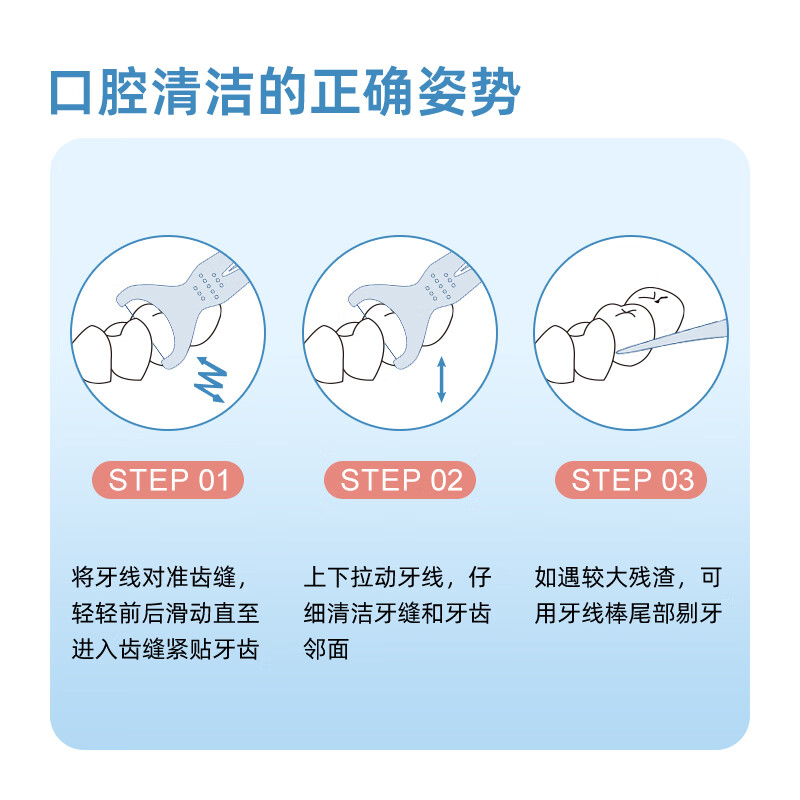 口腔清洁的正确姿势

STEP 01

将牙线对准齿缝，轻轻前后滑动直至进入齿缝紧贴牙齿

STEP 02

上下拉动牙线，仔细清洁牙缝和牙齿邻面

STEP 03

如遇较大残渣，可用牙线棒尾部剔牙