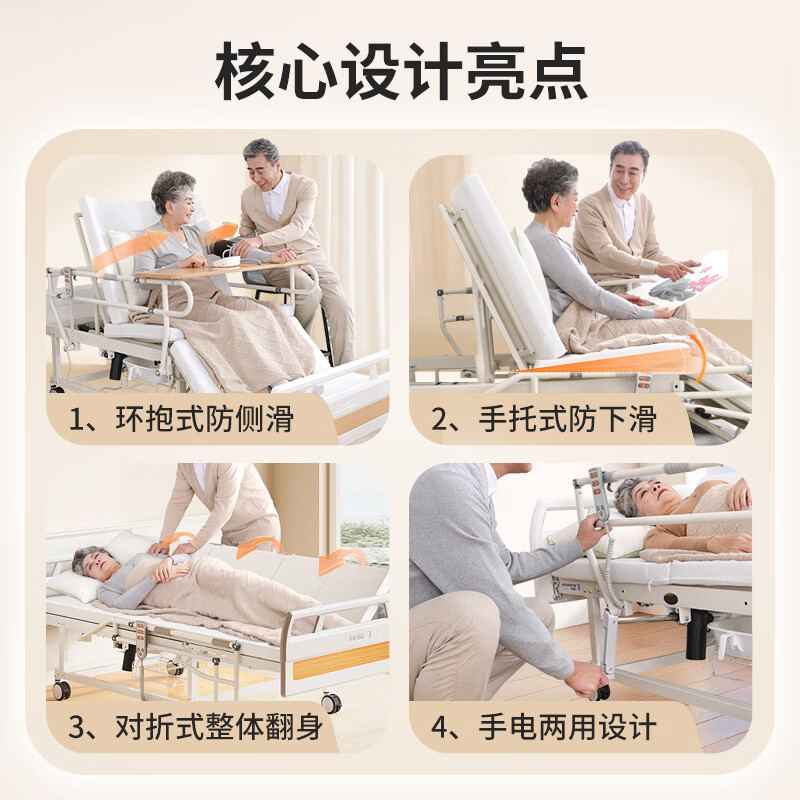 核心设计亮点

1、环抱式防侧滑

2、手托式防下滑

3、对折式整体翻身

4、手电两用设计