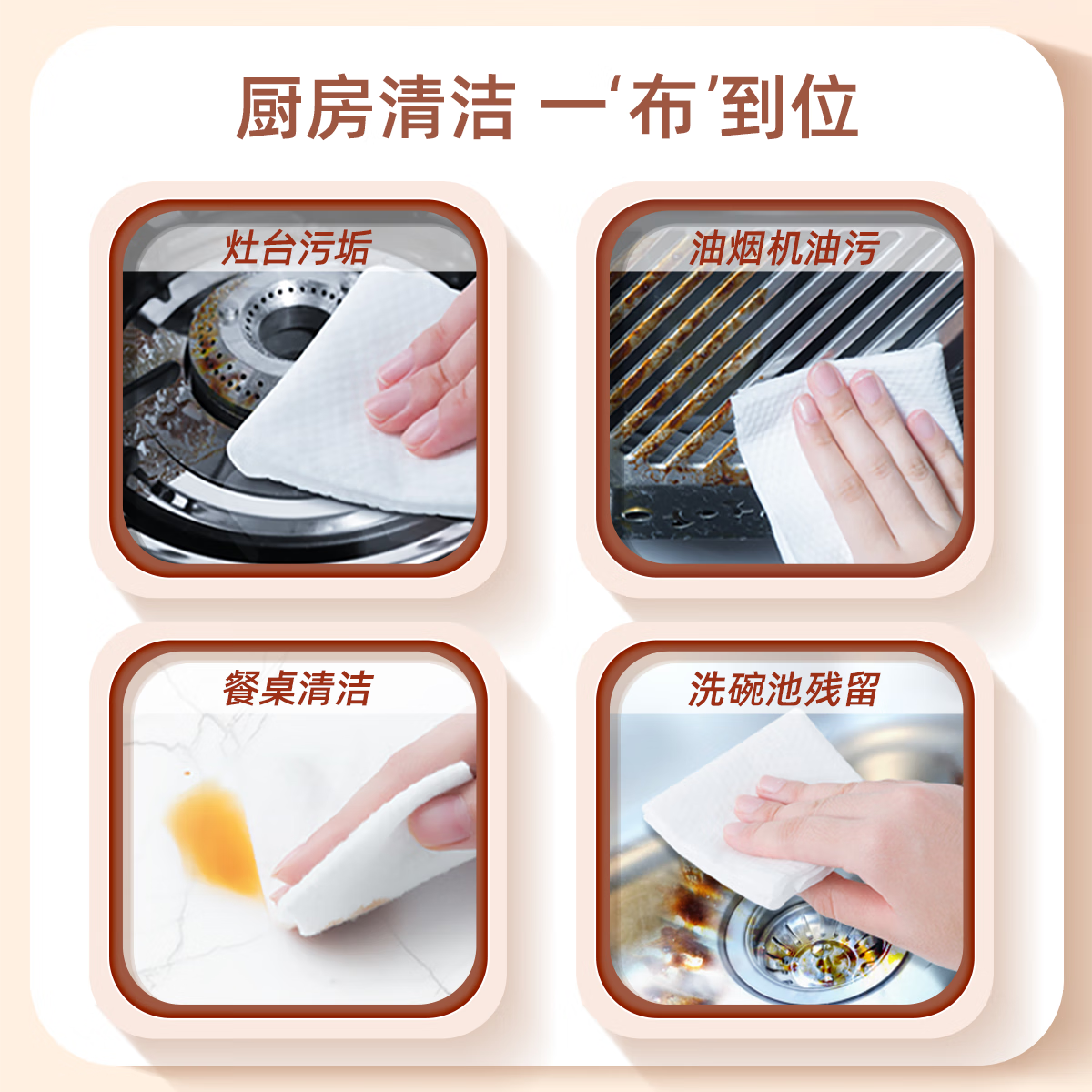 厨房清洁 一‘布’到位

灶台污垢

油烟机油污

餐桌清洁

洗碗池残留