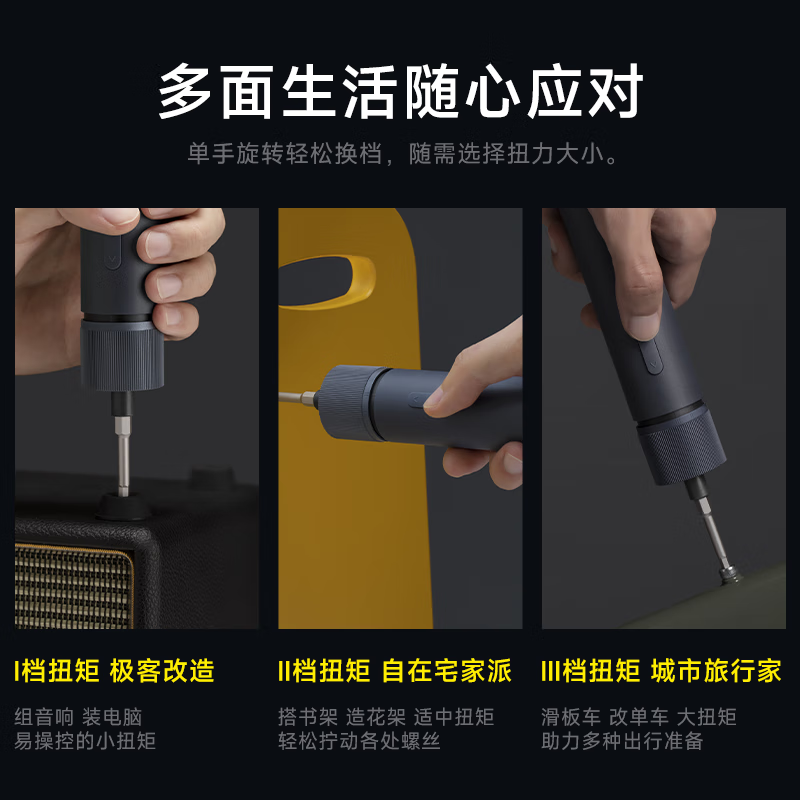 多面生活随心应对

单手旋转轻松换档，随需选择扭力大小。

I档扭矩 极客改造

组音响 装电脑
易操控的小扭矩

II档扭矩 自在宅家派

搭书架 造花架 适中扭矩
轻松拧动各处螺丝

III档扭矩 城市旅行家

滑板车 改单车 大扭矩
助力多种出行准备