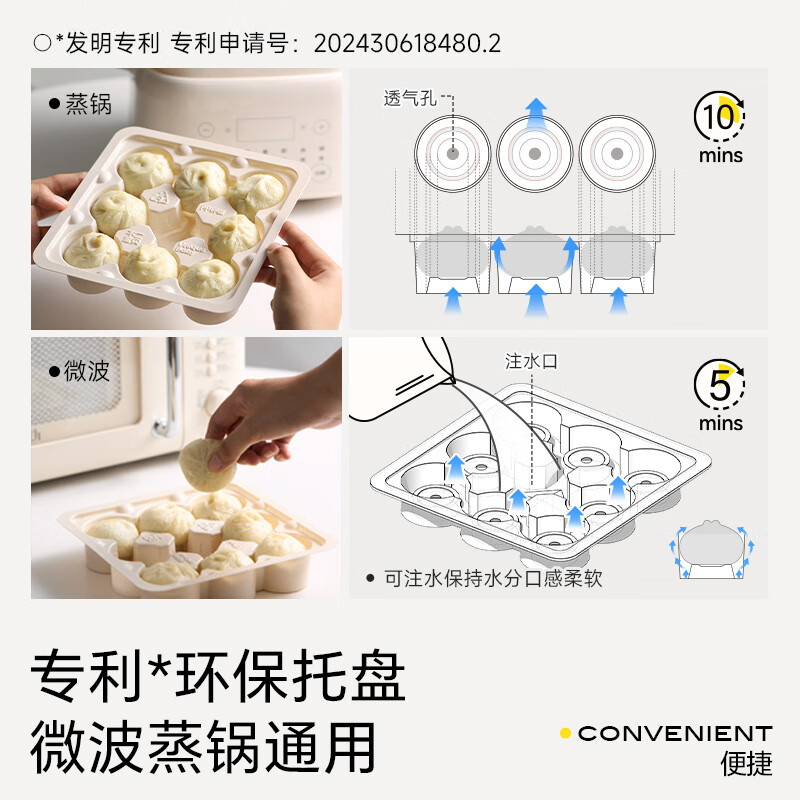 ○*发明专利 专利申请号：202430618480.2

●蒸锅

透气孔

10 mins

●微波

注水口

5 mins

● 可注水保持水分口感柔软

专利*环保托盘
微波蒸锅通用

● CONVENIENT
便捷