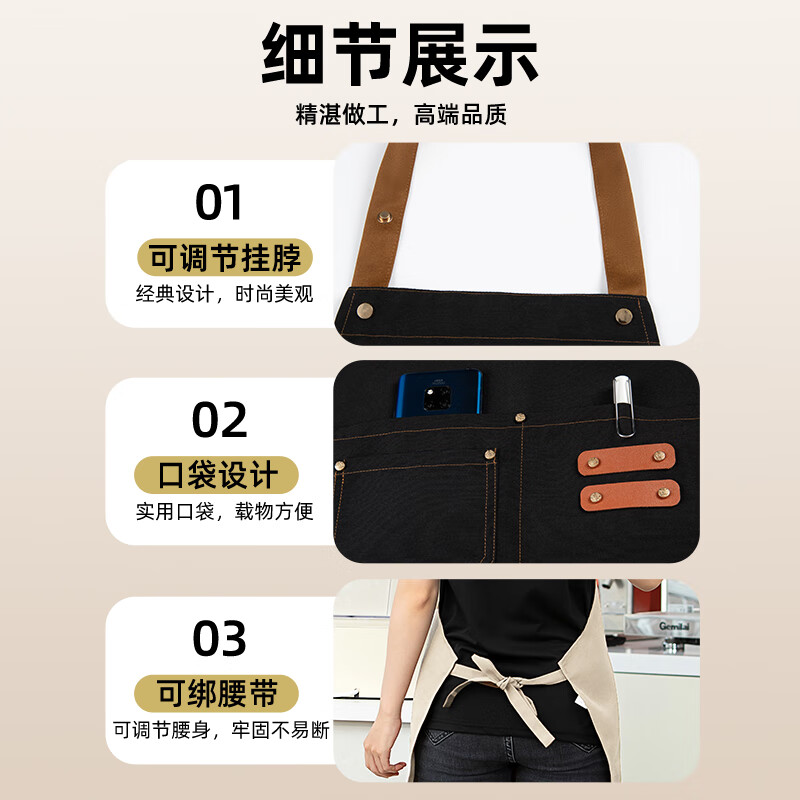 细节展示
精湛做工，高端品质

01
可调节挂脖
经典设计，时尚美观

02
口袋设计
实用口袋，载物方便

03
可绑腰带
可调节腰身，牢固不易断

Gemilai