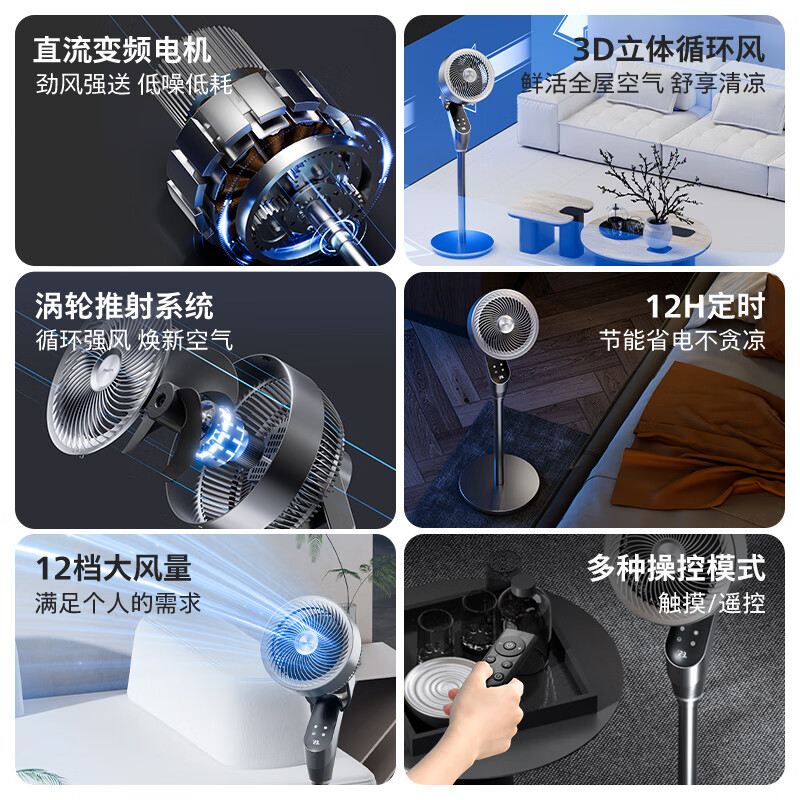 直流变频电机
劲风强送 低噪低耗

3D立体循环风
鲜活全屋空气 舒享清凉

涡轮推射系统
循环强风 焕新空气

12H定时
节能省电不贪凉

12档大风量
满足个人的需求

多种操控模式
触摸/遥控