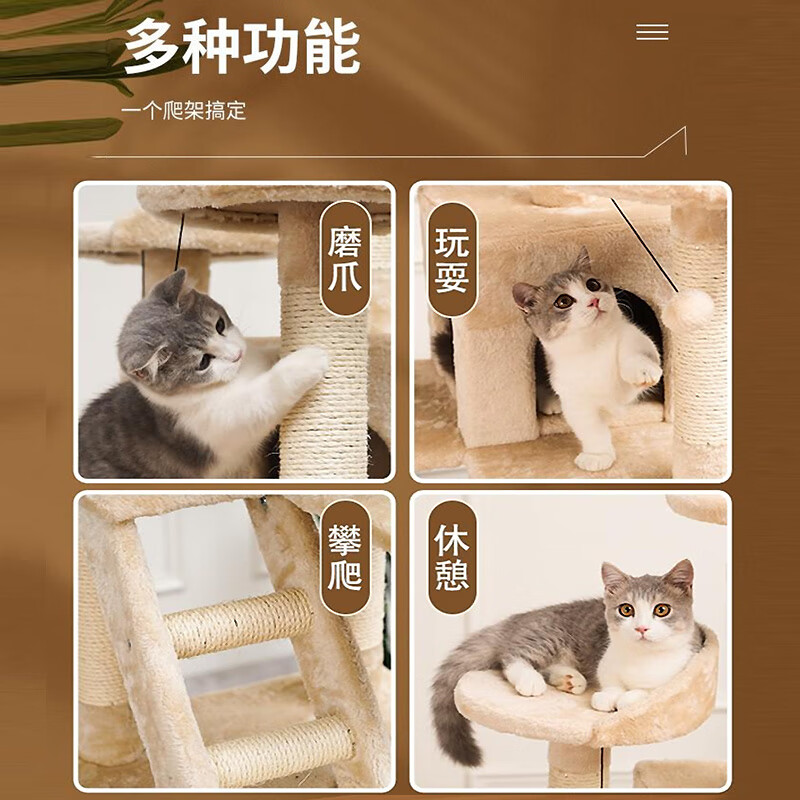 多种功能

一个爬架搞定

磨爪

玩耍

攀爬

休憩