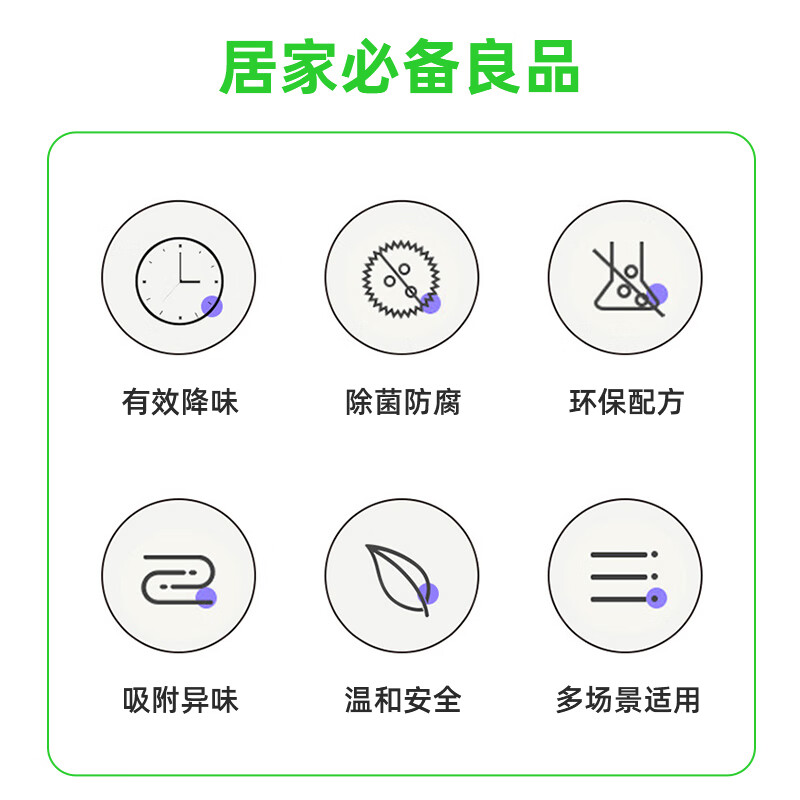 居家必备良品

有效降味

除菌防腐

环保配方

吸附异味

温和安全

多场景适用