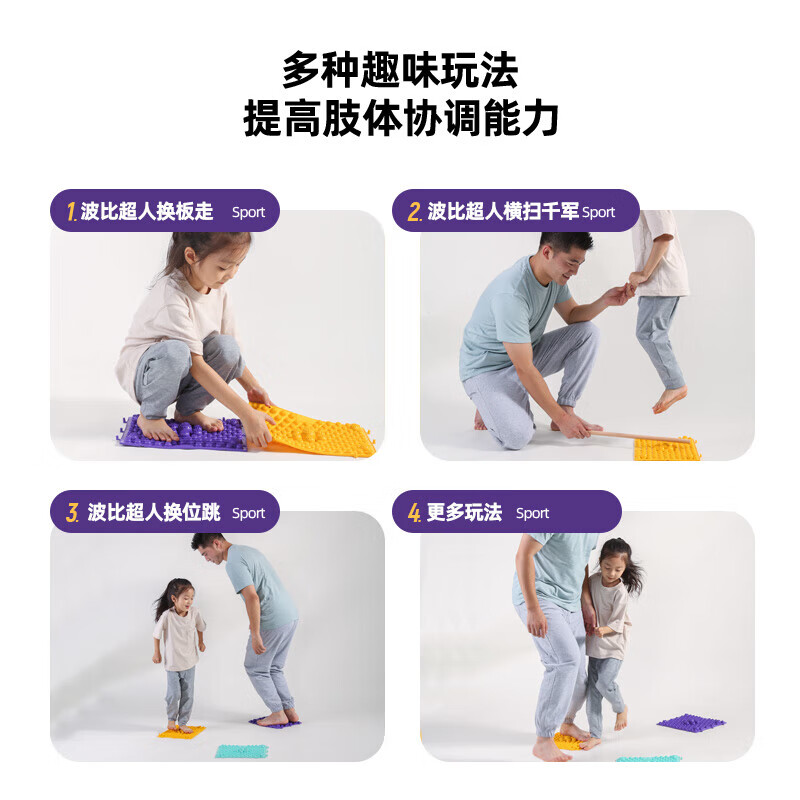 多种趣味玩法
提高肢体协调能力

1. 波比超人换板走 Sport

2. 波比超人横扫千军 Sport

3. 波比超人换位跳 Sport

4. 更多玩法 Sport