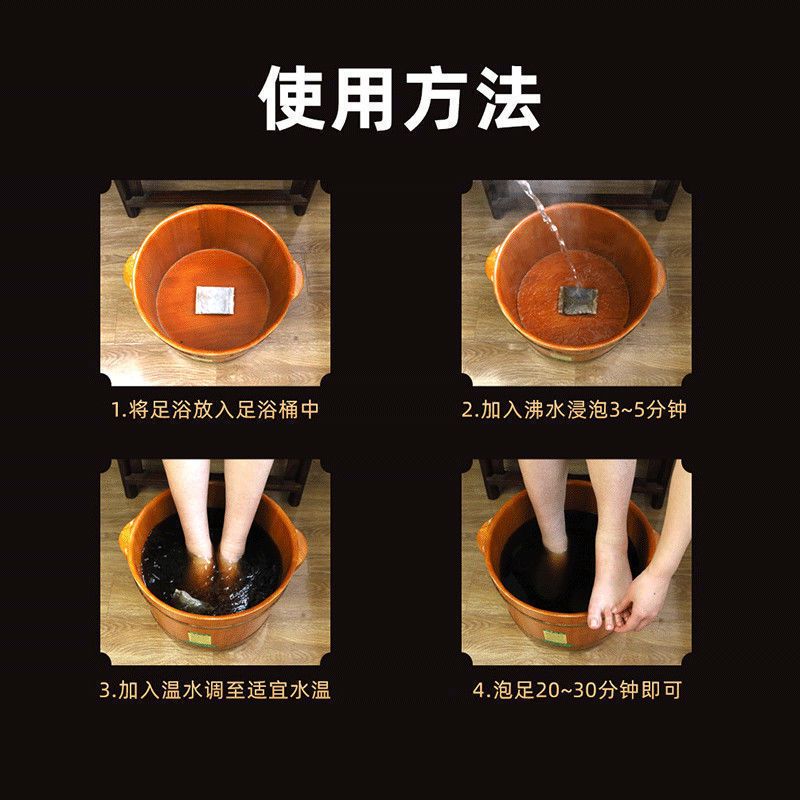 使用方法

1.将足浴放入足浴桶中

2.加入沸水浸泡3~5分钟

3.加入温水调至适宜水温

4.泡足20~30分钟即可