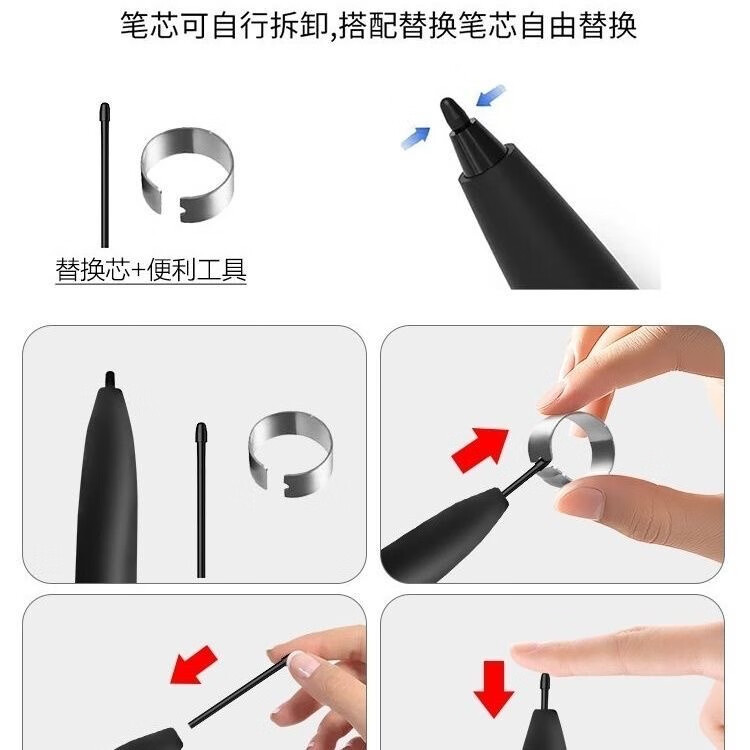 笔芯可自行拆卸,搭配替换笔芯自由替换

替换芯+便利工具