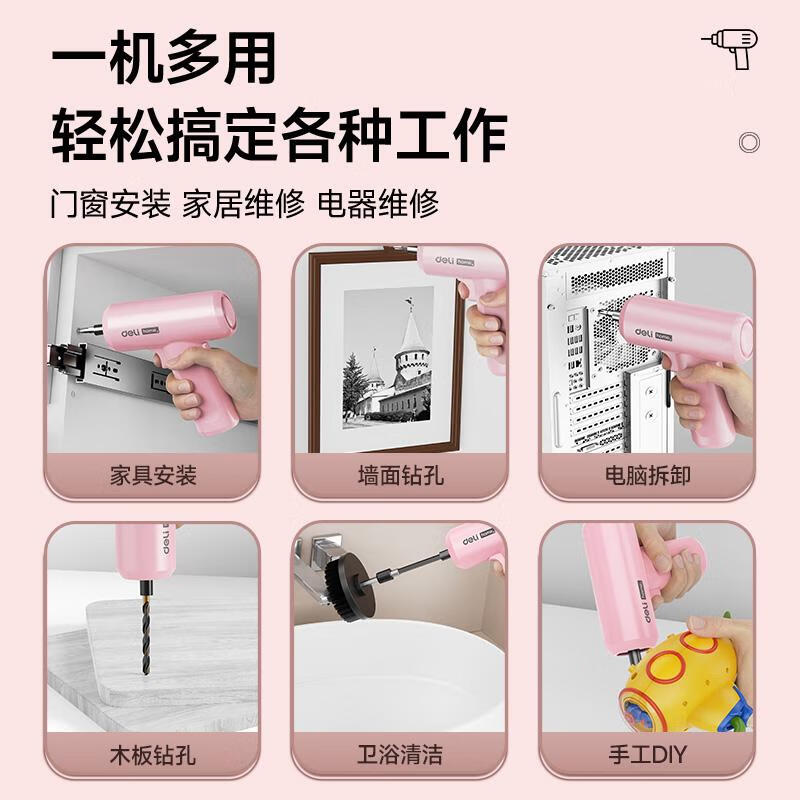 一机多用
轻松搞定各种工作

门窗安装 家居维修 电器维修

deli
家具安装

deli
墙面钻孔

deli
电脑拆卸

deli
木板钻孔

deli
卫浴清洁

deli
手工DIY