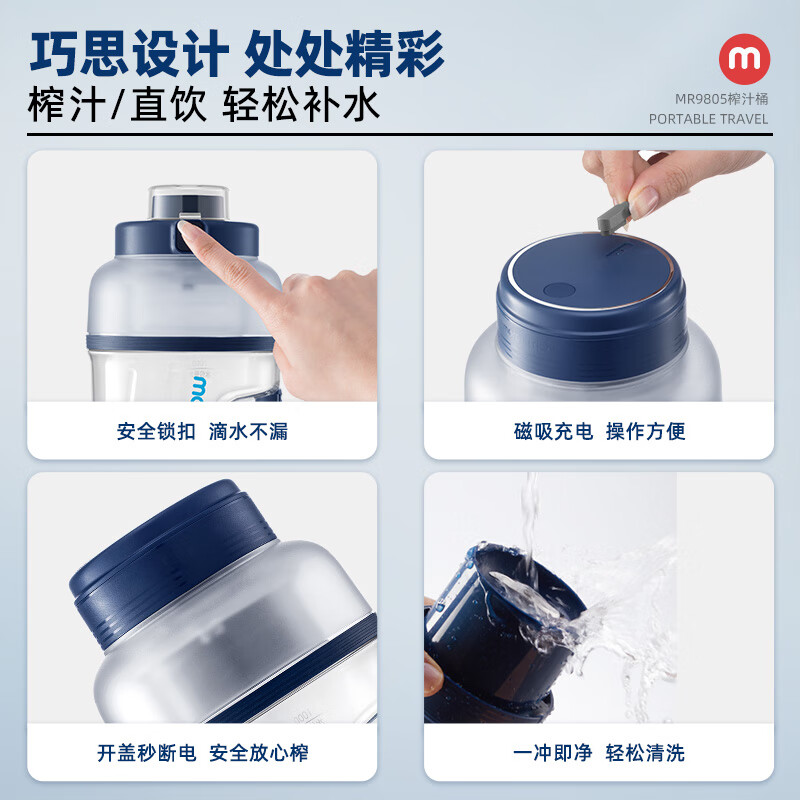 巧思设计 处处精彩
榨汁/直饮 轻松补水

m
MR9805榨汁桶
PORTABLE TRAVEL

安全锁扣 滴水不漏

磁吸充电 操作方便

开盖秒断电 安全放心榨

一冲即净 轻松清洗