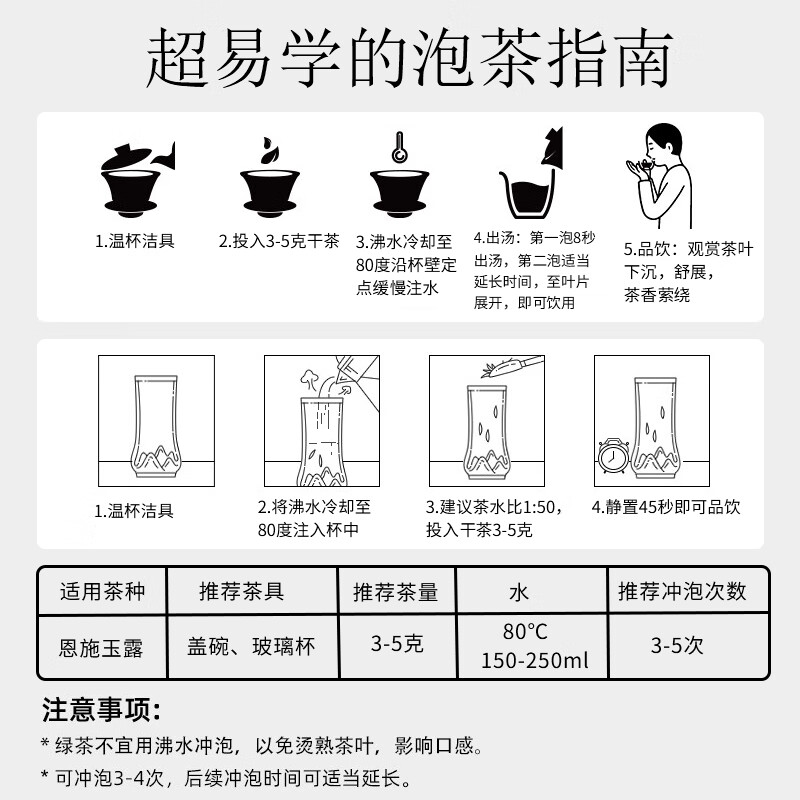 超易学的泡茶指南

1.温杯洁具

2.投入3-5克干茶

3.沸水冷却至80度沿杯壁定点缓慢注水

4.出汤：第一泡8秒出汤，第二泡适当延长时间，至叶片展开，即可饮用

5.品饮：观赏茶叶下沉，舒展，茶香萦绕

1.温杯洁具

2.将沸水冷却至80度注入杯中

3.建议茶水比1:50，投入干茶3-5克

4.静置45秒即可品饮

| 适用茶种 | 推荐茶具 | 推荐茶量 | 水 | 推荐冲泡次数 |
|---|---|---|---|---|
| 恩施玉露 | 盖碗、玻璃杯 | 3-5克 | 80°C 150-250ml | 3-5次 |

注意事项:

* 绿茶不宜用沸水冲泡，以免烫熟茶叶，影响口感。

* 可冲泡3-4次，后续冲泡时间可适当延长。