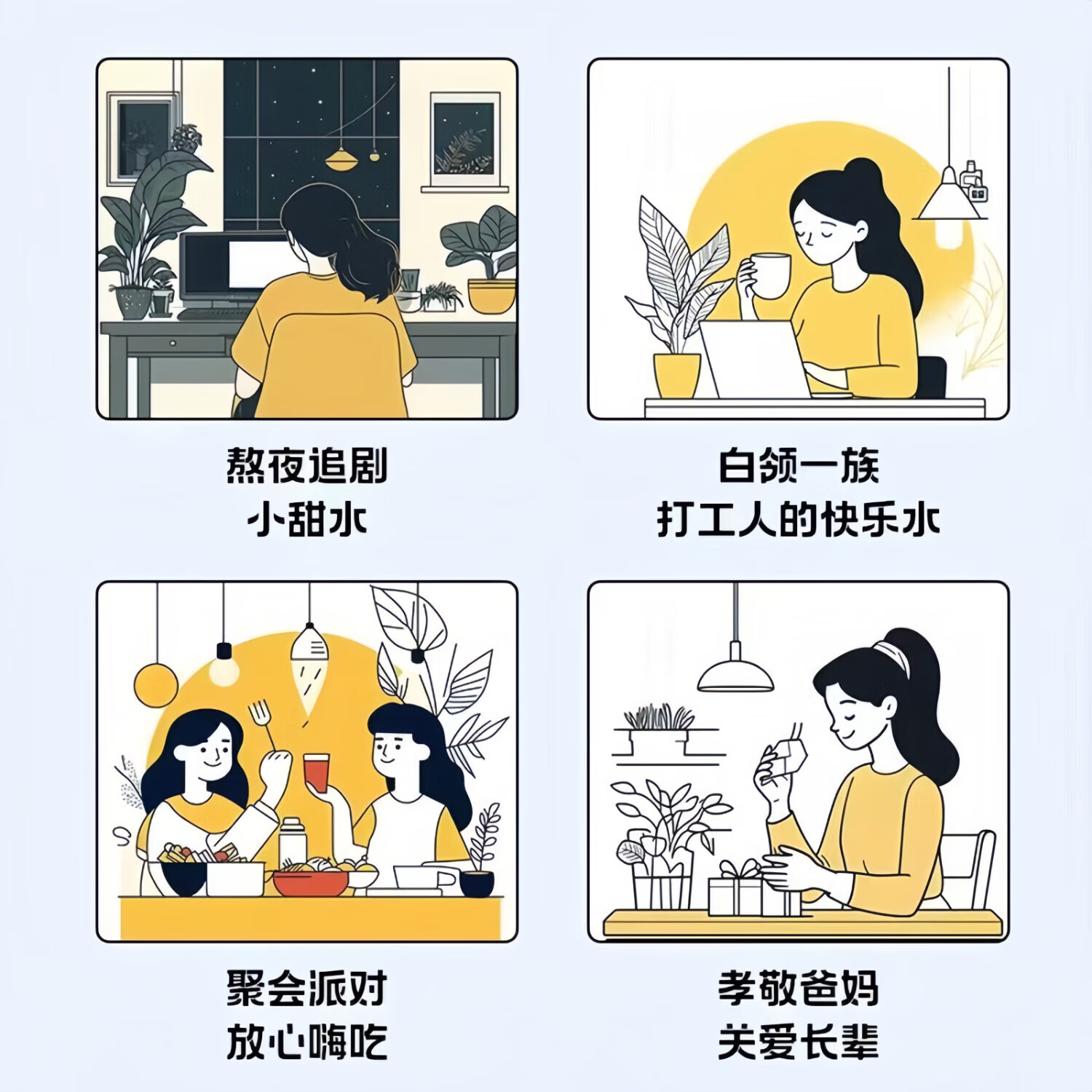 熬夜追剧
小甜水

白领一族
打工人的快乐水

聚会派对
放心嗨吃

孝敬爸妈
关爱长辈