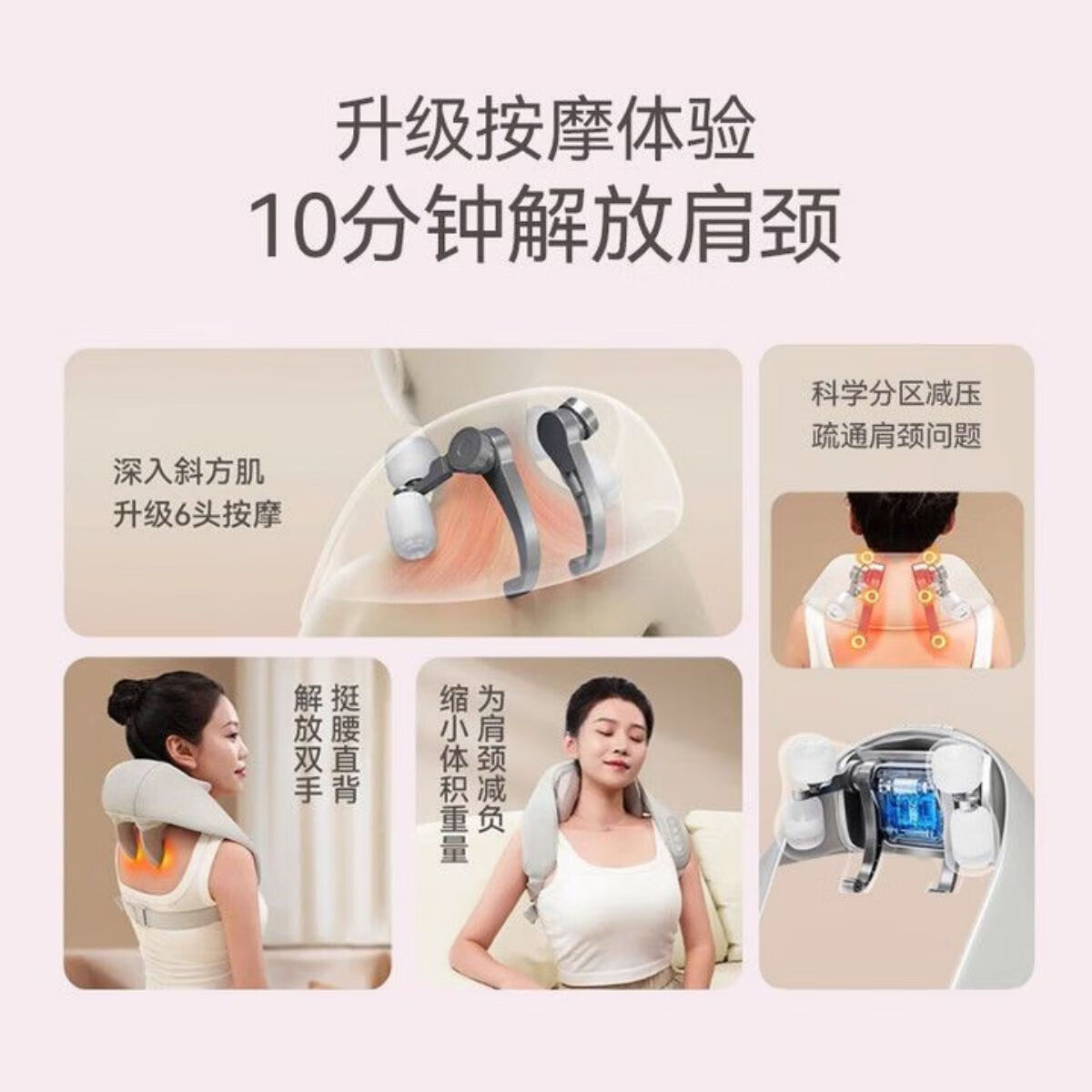 升级按摩体验
10分钟解放肩颈

深入斜方肌
升级6头按摩

科学分区减压
疏通肩颈问题

挺腰直背
解放双手

为肩颈减负
缩小体积重量