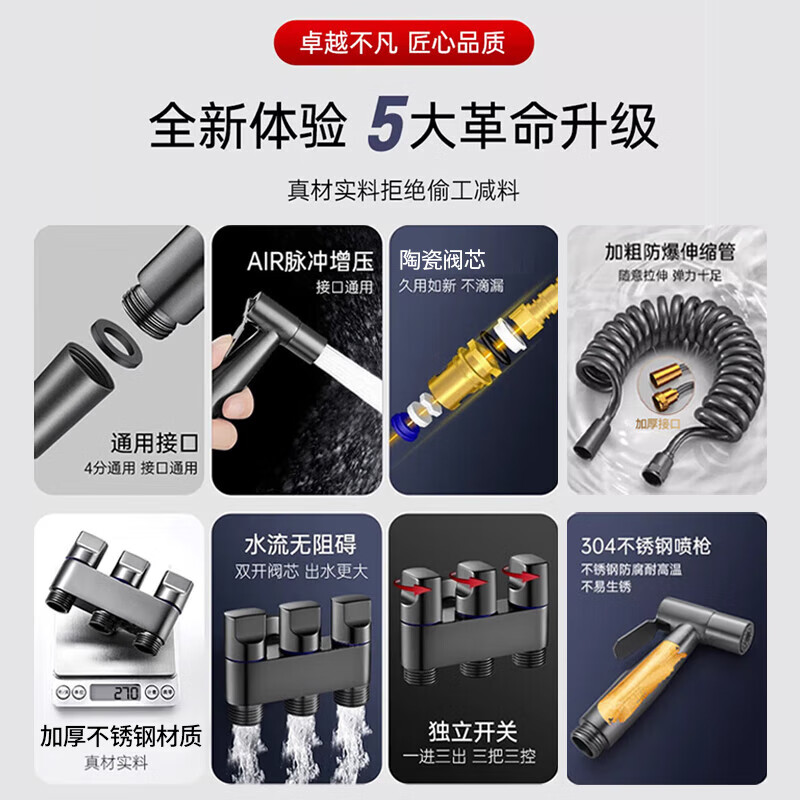 卓越不凡 匠心品质

全新体验 5大革命升级

真材实料拒绝偷工减料

通用接口
4分通用 接口通用

AIR脉冲增压
接口通用

陶瓷阀芯
久用如新 不滴漏

加粗防爆伸缩管
随意拉伸 弹力十足

加厚接口

270

加厚不锈钢材质
真材实料

水流无阻碍
双开阀芯 出水更大

独立开关
一进三出 三把三控

304不锈钢喷枪
不锈钢防腐耐高温
不易生锈