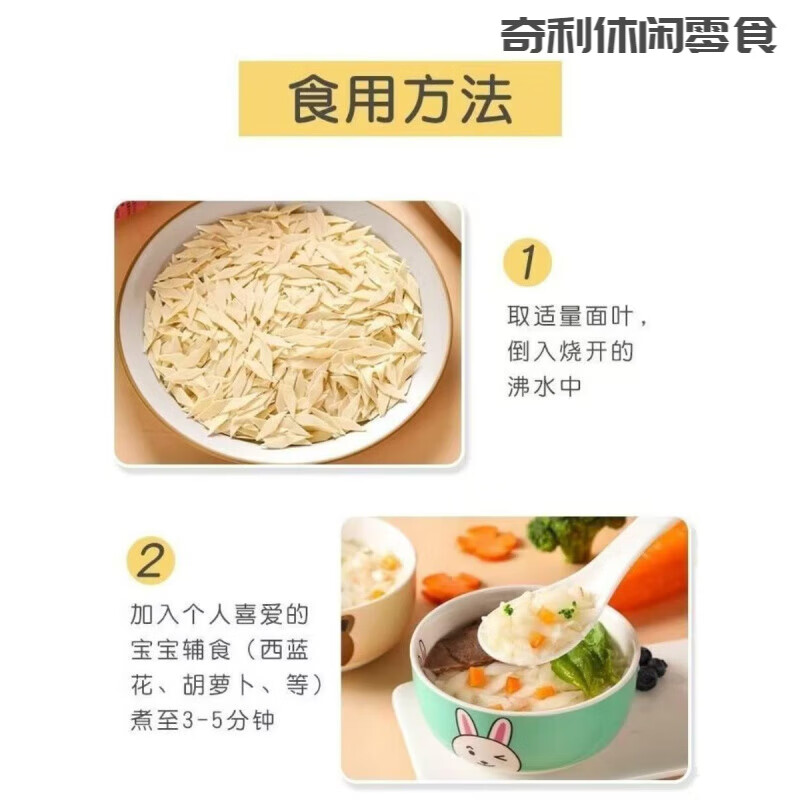 奇利休闲零食

食用方法

1

取适量面叶，倒入烧开的沸水中

2

加入个人喜爱的宝宝辅食（西蓝花、胡萝卜、等）煮至3-5分钟