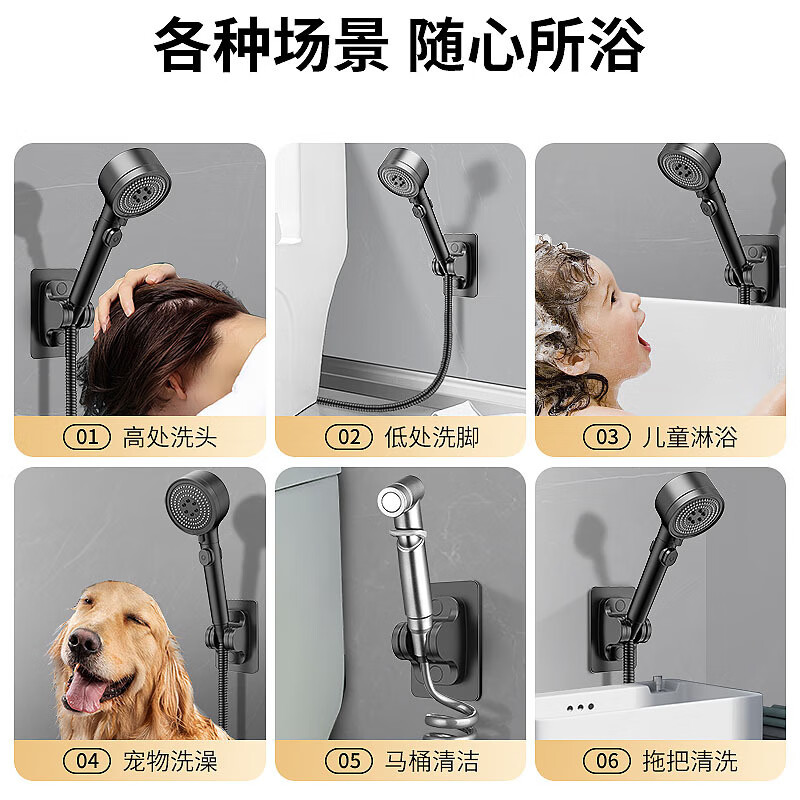 各种场景 随心所浴

01 高处洗头

02 低处洗脚

03 儿童淋浴

04 宠物洗澡

05 马桶清洁

06 拖把清洗