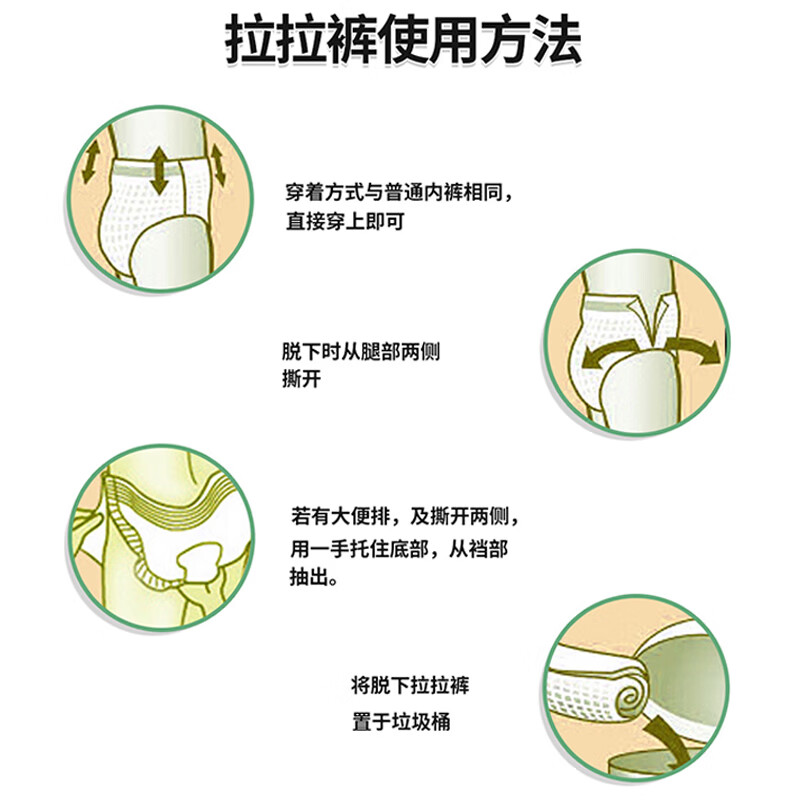 拉拉裤使用方法

穿着方式与普通内裤相同，直接穿上即可

脱下时从腿部两侧撕开

若有大便排，及撕开两侧，用一手托住底部，从裆部抽出。

将脱下拉拉裤

置于垃圾桶